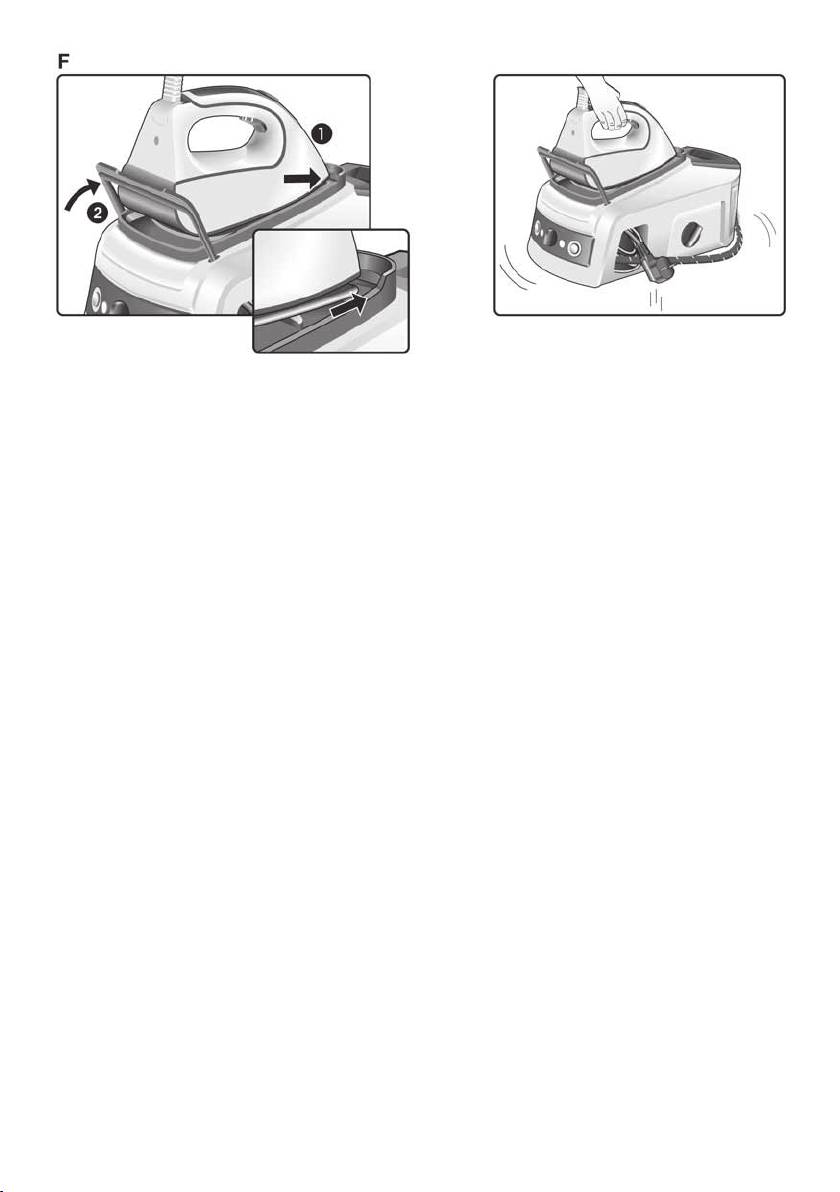 F

1

2