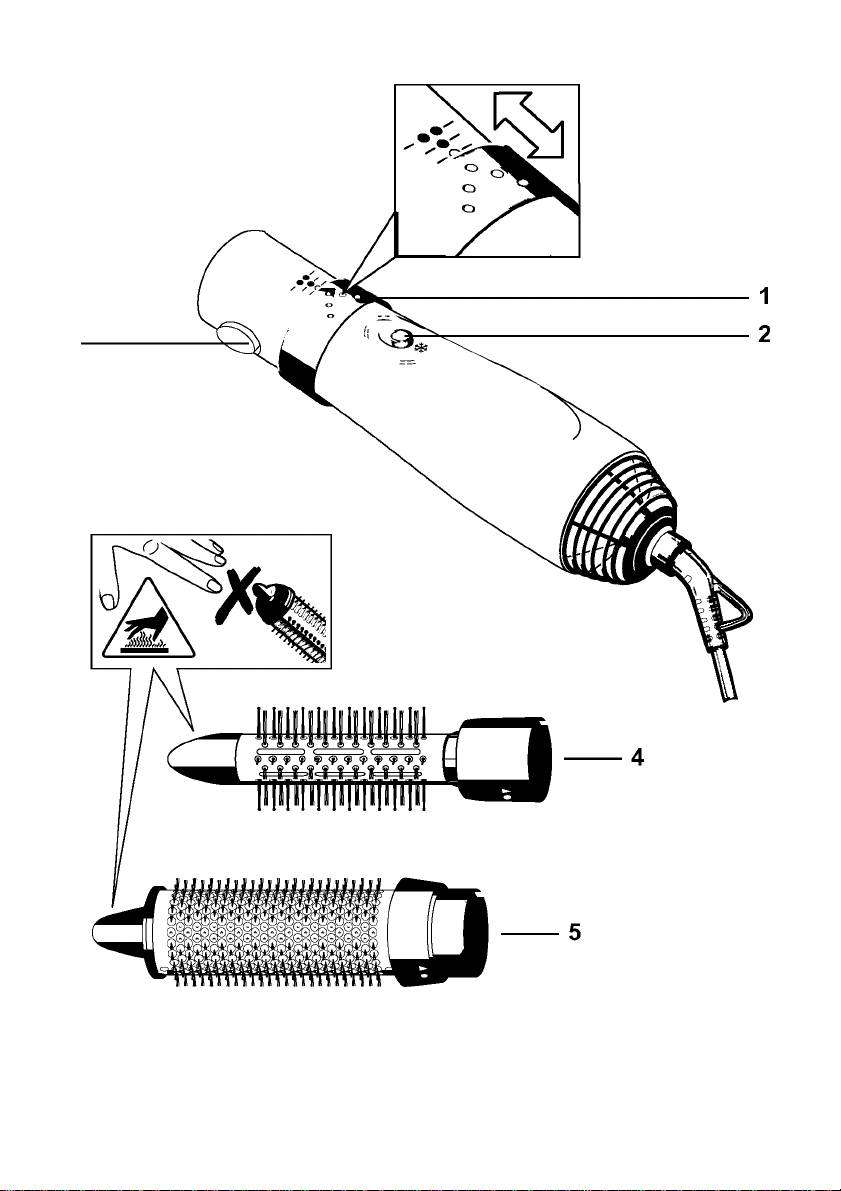 1
2
4
5