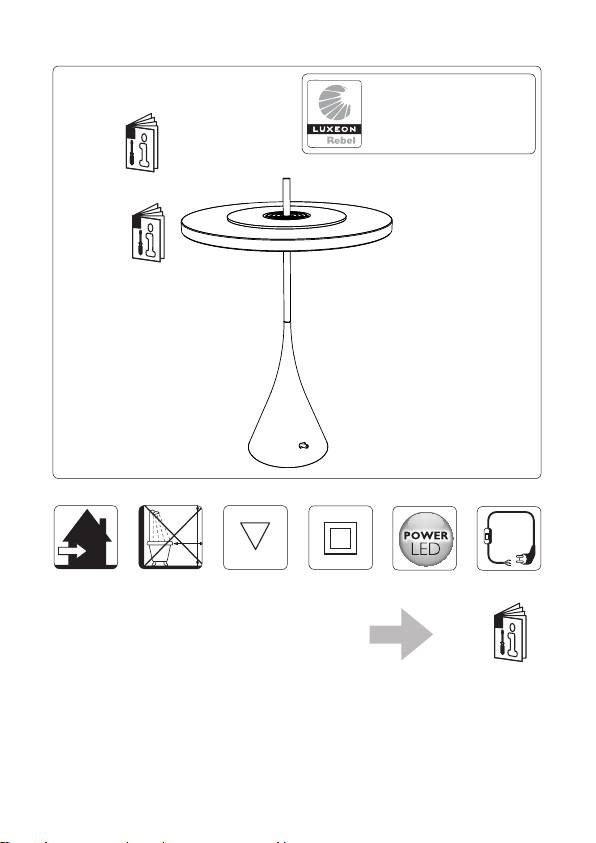 LUXEON
Rebel

POWER
LED