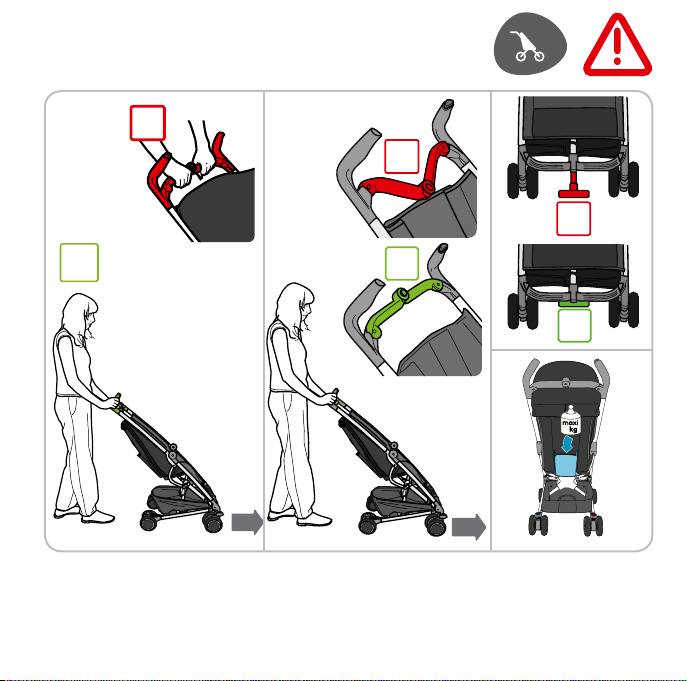 maxi
kg