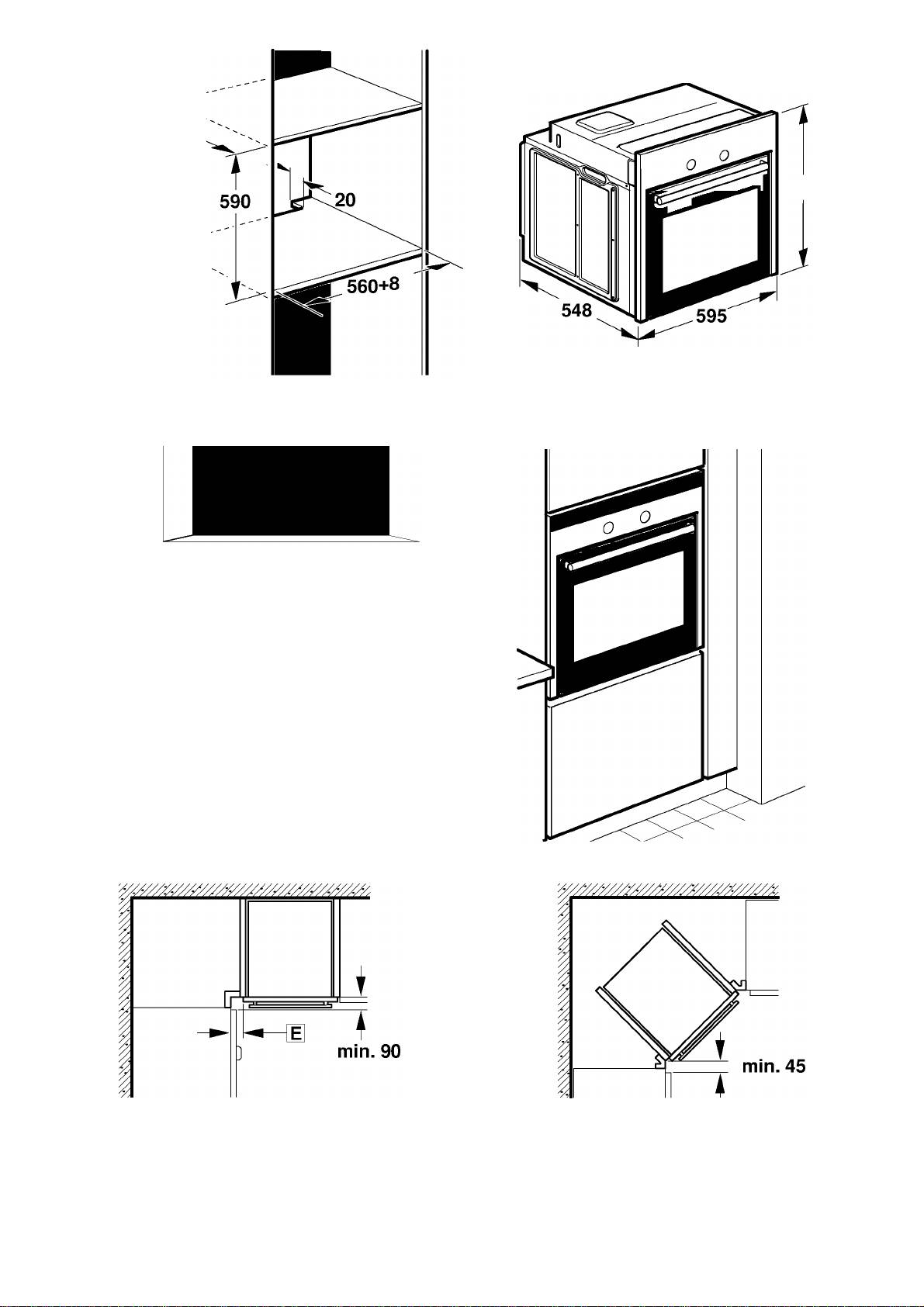 590
20
560+8
548
595
E
min. 90
min. 45