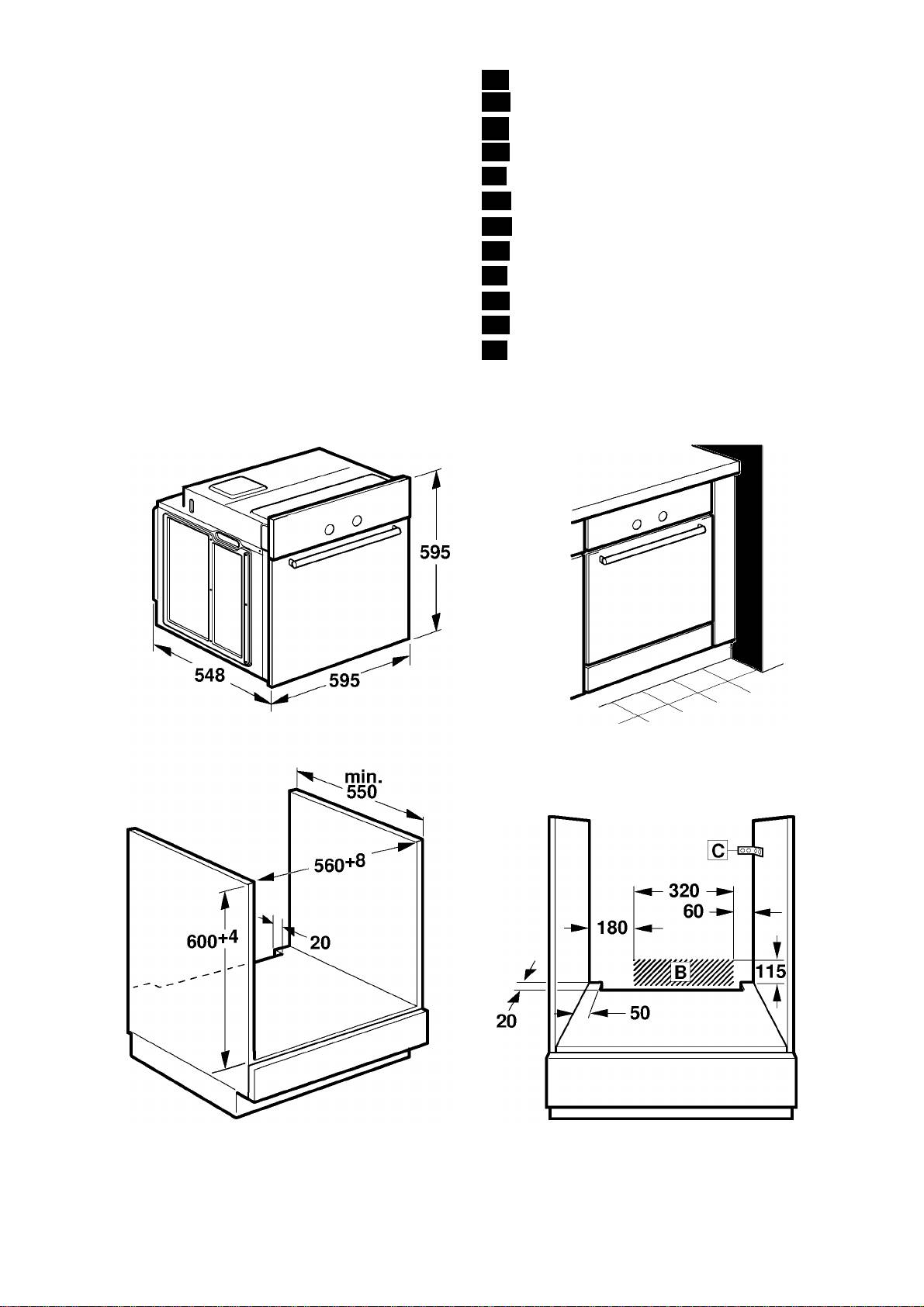 595

548

595

min.
550

560+8

600+4

20

C

320

60

180

B

115

20

50