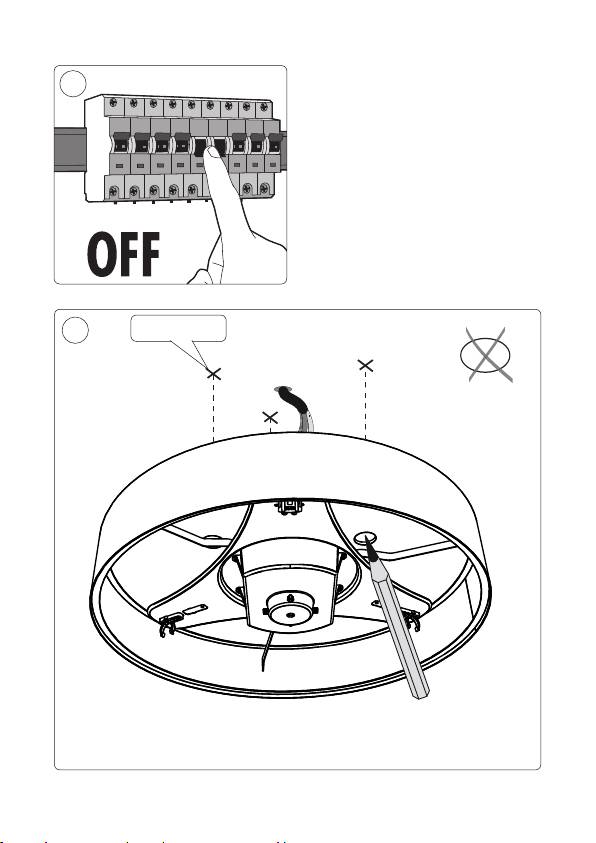 OFF