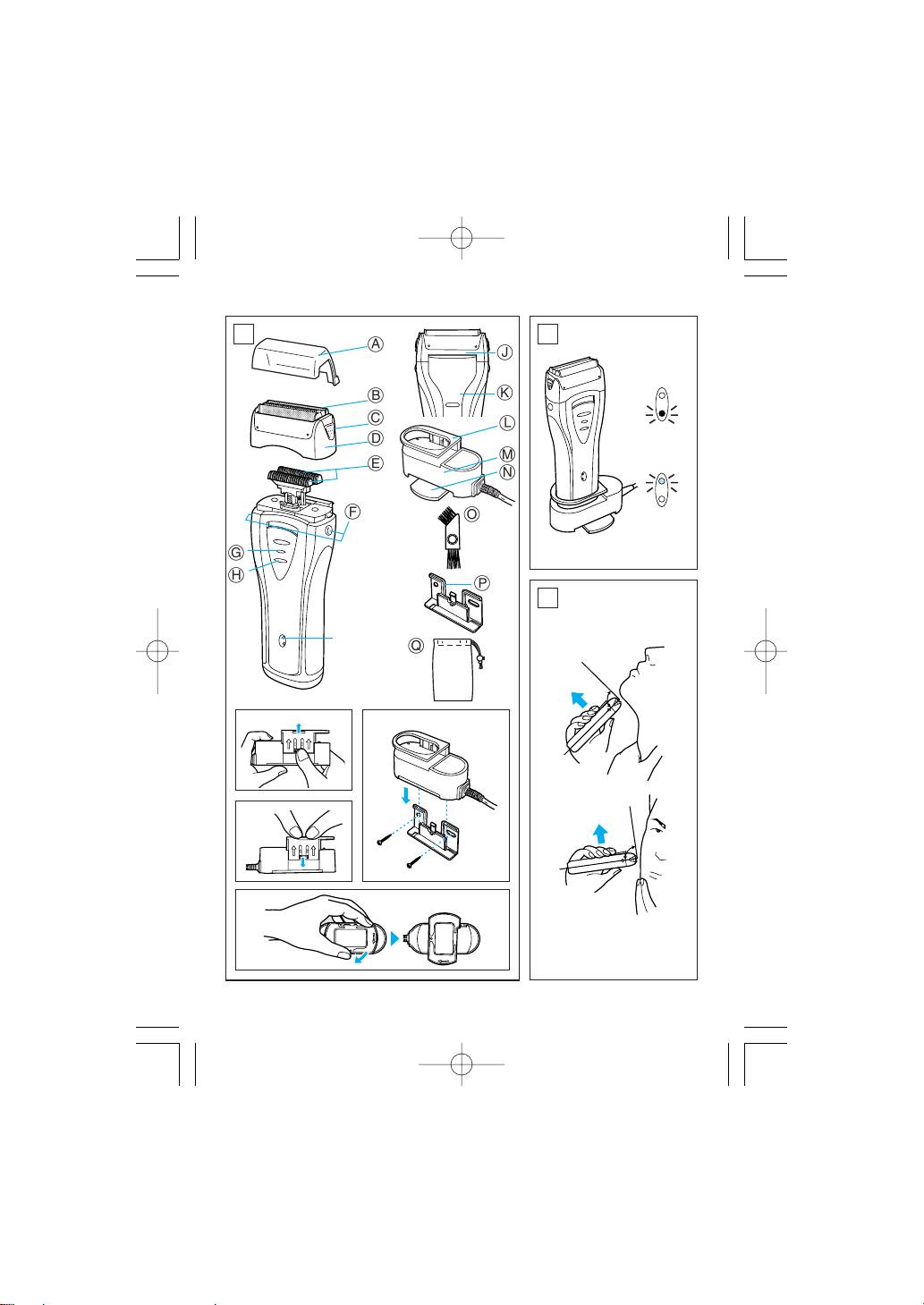 A
B
C
D
E
F
G
H
J
K
L
M
N
O
P
Q