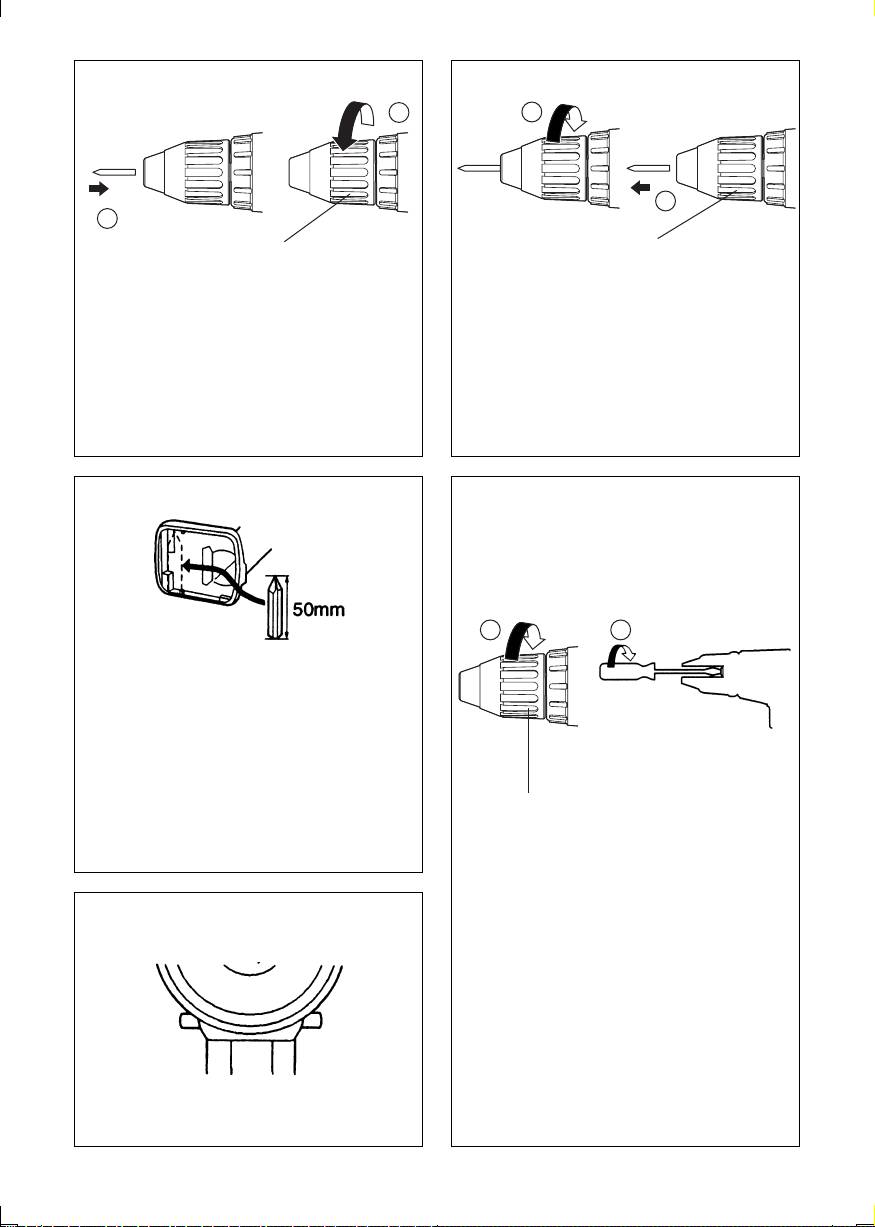 50mm