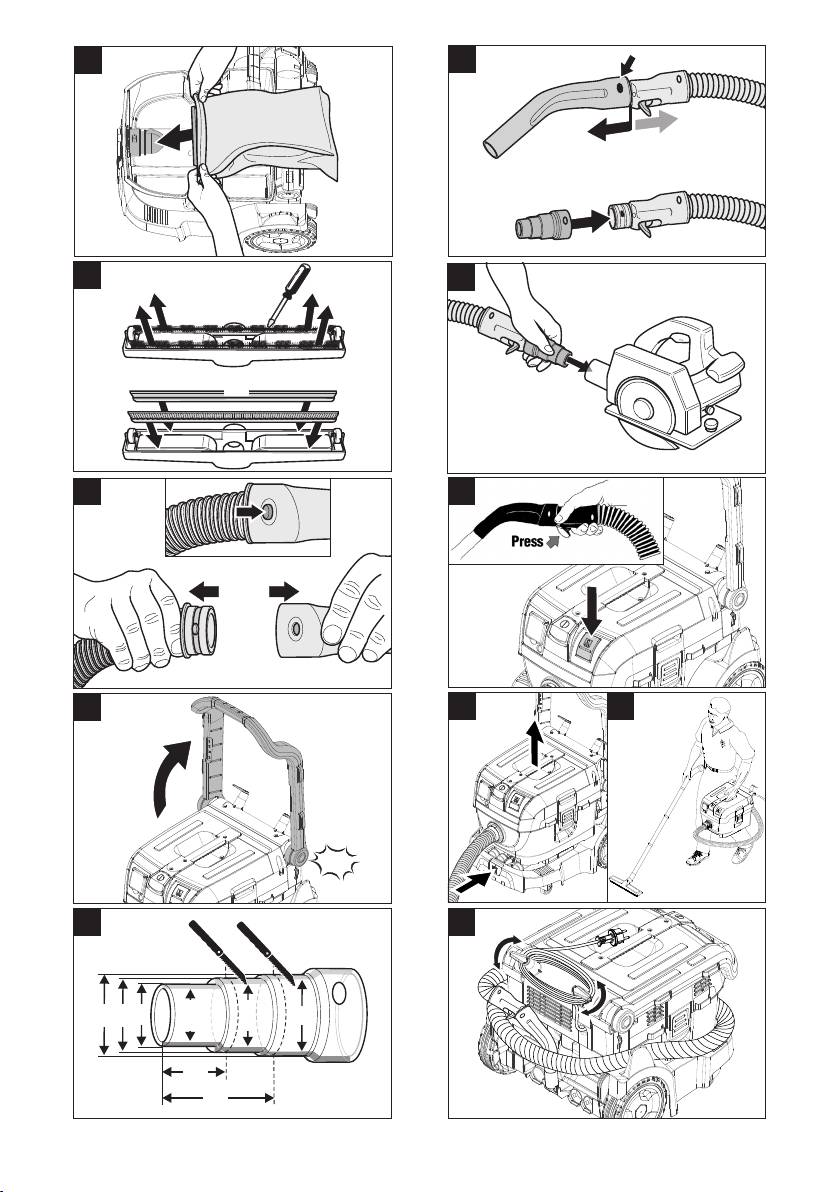 Press