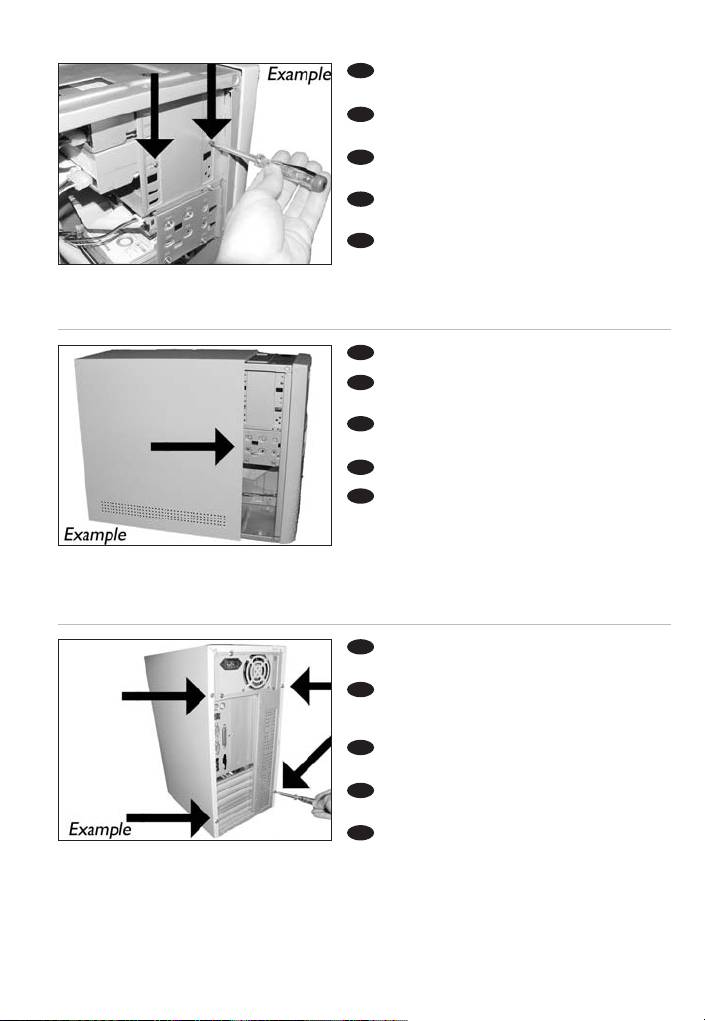 Example

Example

Example