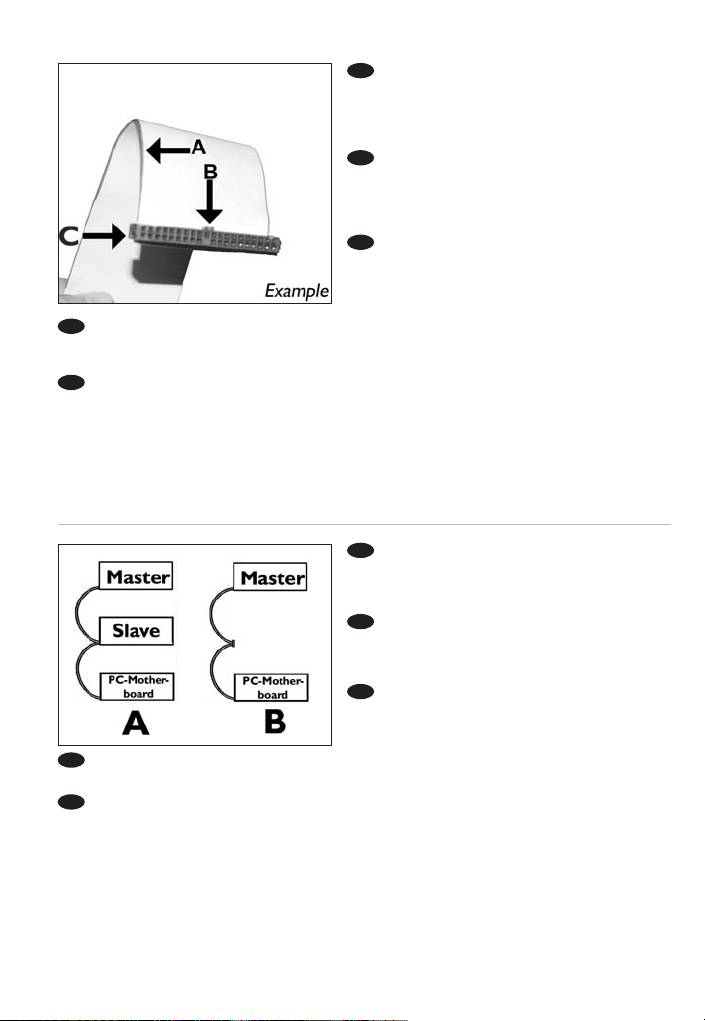 A

B

C

Example

Master

Slave

PC-Motherboard

A

Master

PC-Motherboard

B