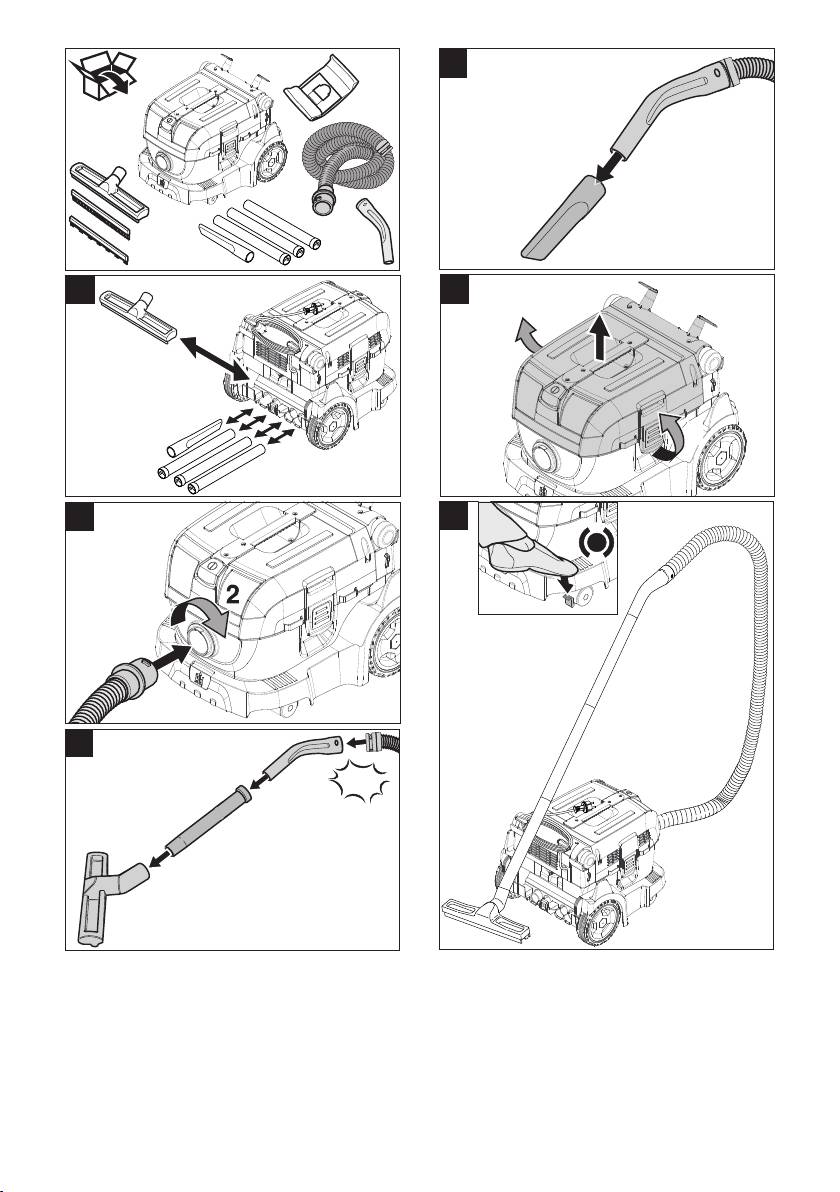 2