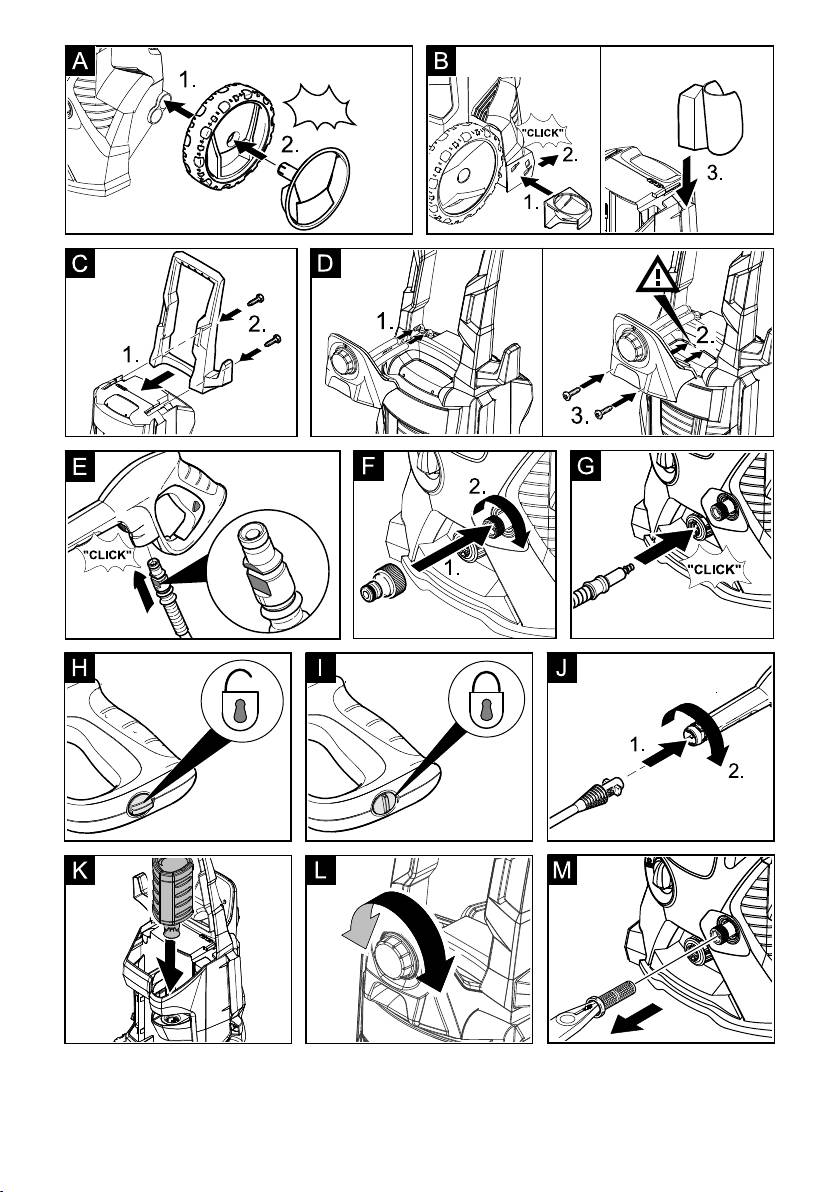 A
1.
2.

B
"CLICK"
2.
1.
3.

C
2.
1.

D
1.
2.
3.

E
"CLICK"

F
2.
1.

G
"CLICK"

H

I

J
1.
2.

K

L

M