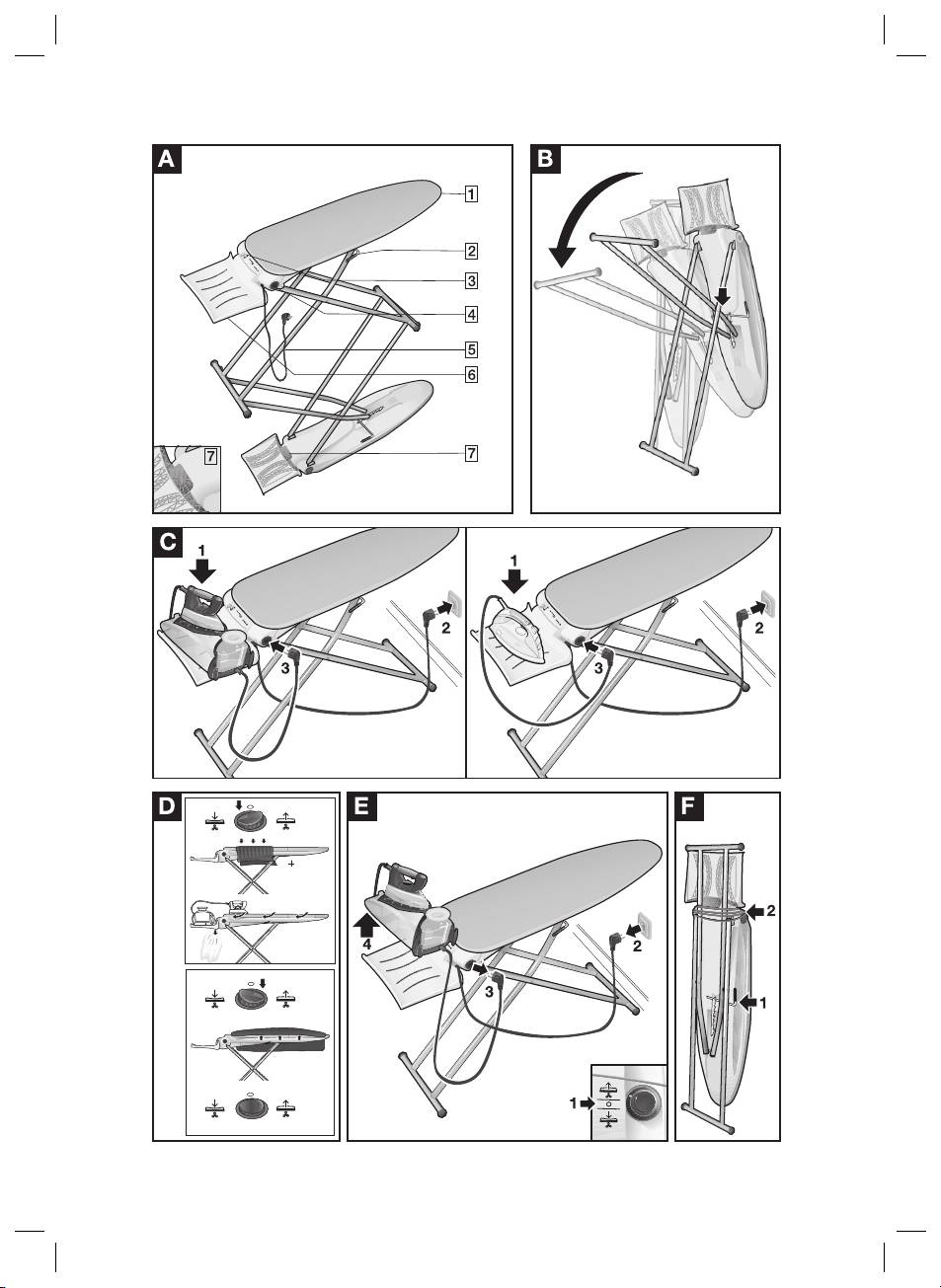 A
1
2
3
4
5
6
7
7

B

C
1
2
3
1
2
3

D

E
4
2
3
1

F
2
1