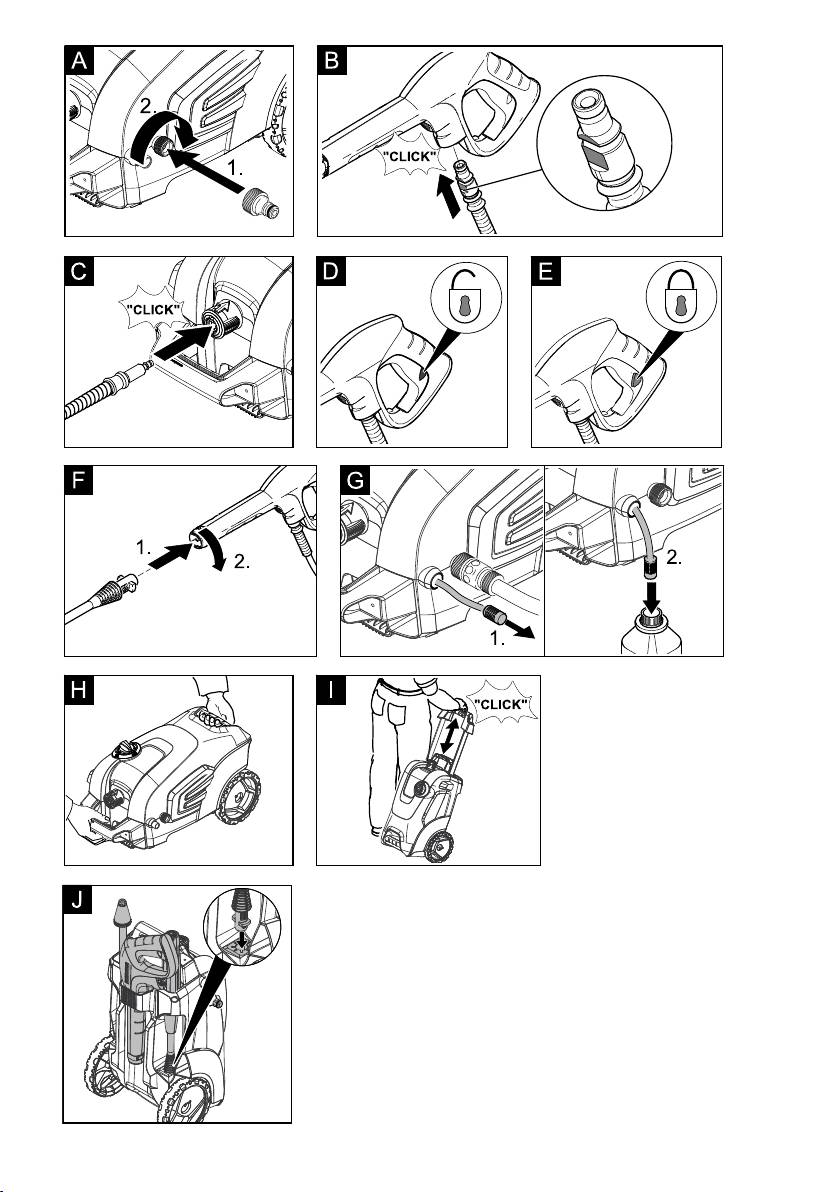 A
2.
1.
B
"CLICK"
C
"CLICK"
D
E
F
1.
2.
G
1.
2.
H
I
"CLICK"
J