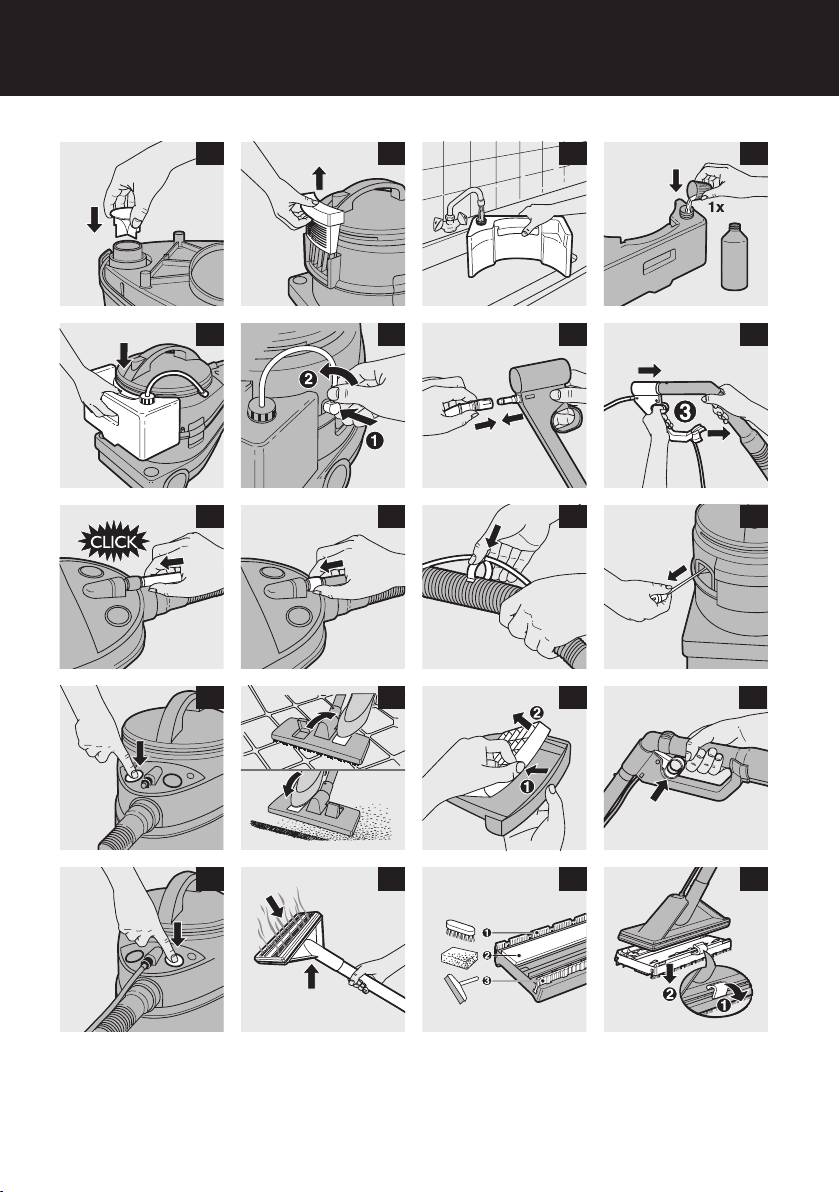 1x

2
1

3

CLICK

2
1

1
2
3

2
1