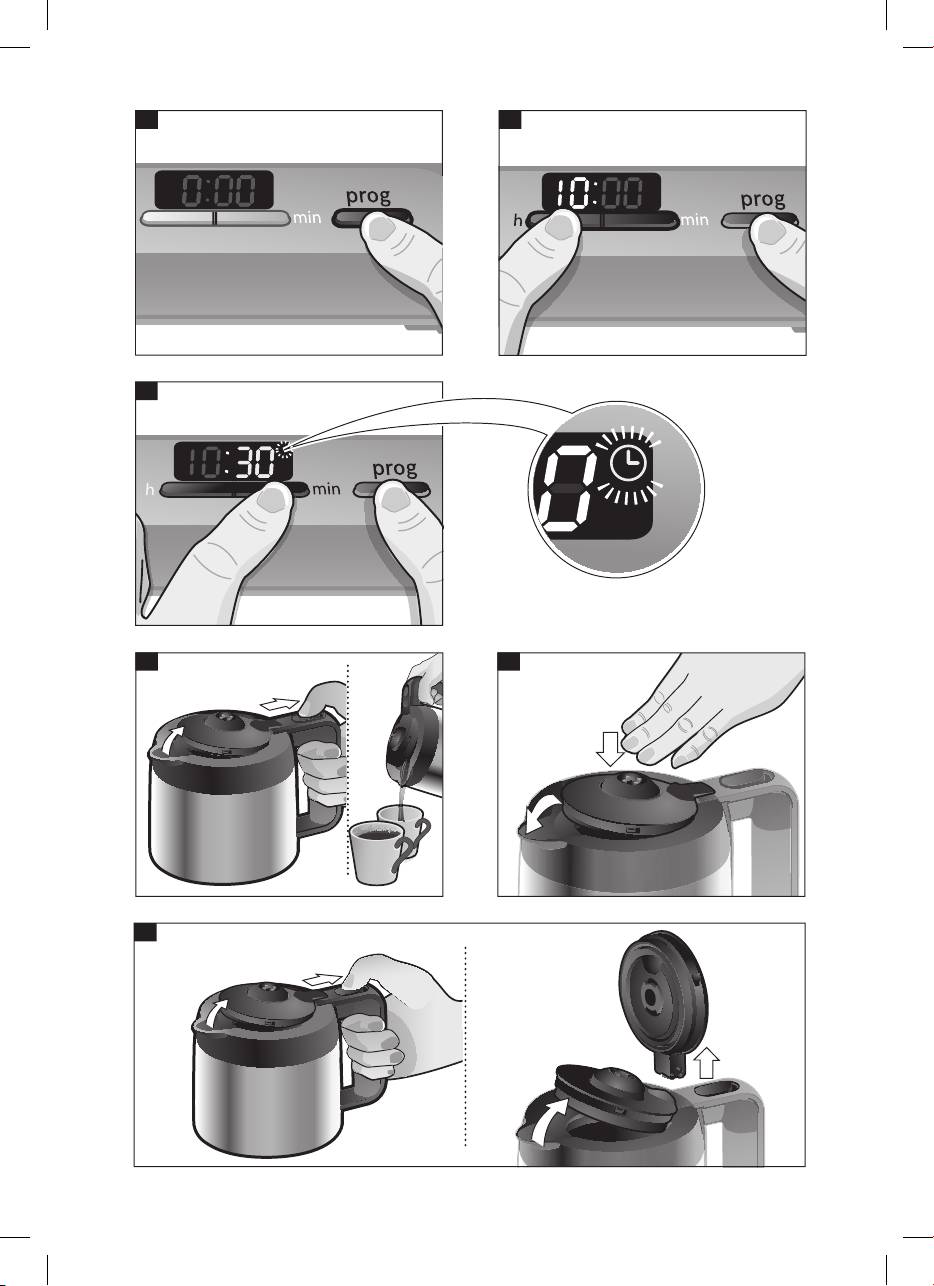 0:00
min
prog

10:00
h
min
prog

10:30
h
min
prog