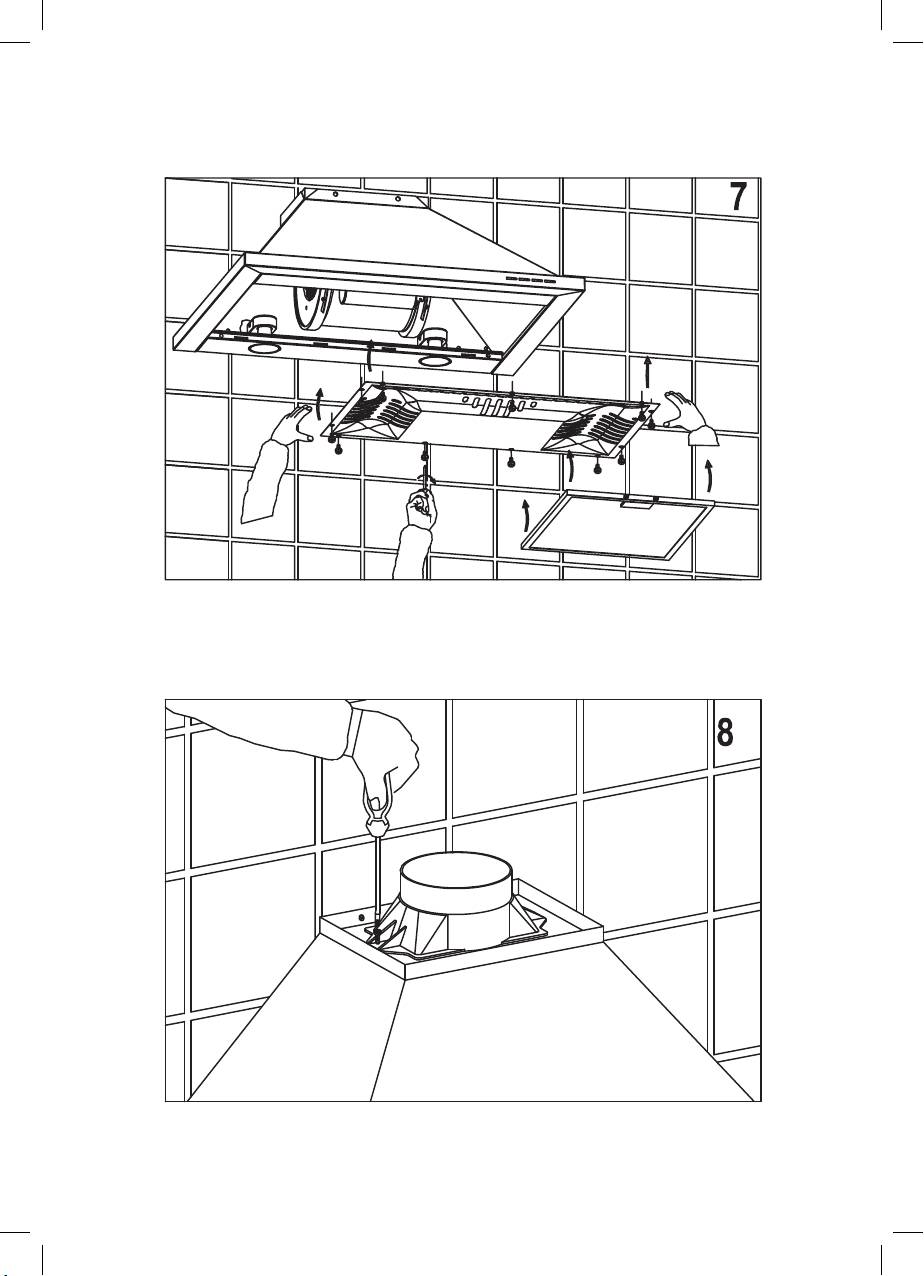 7

8