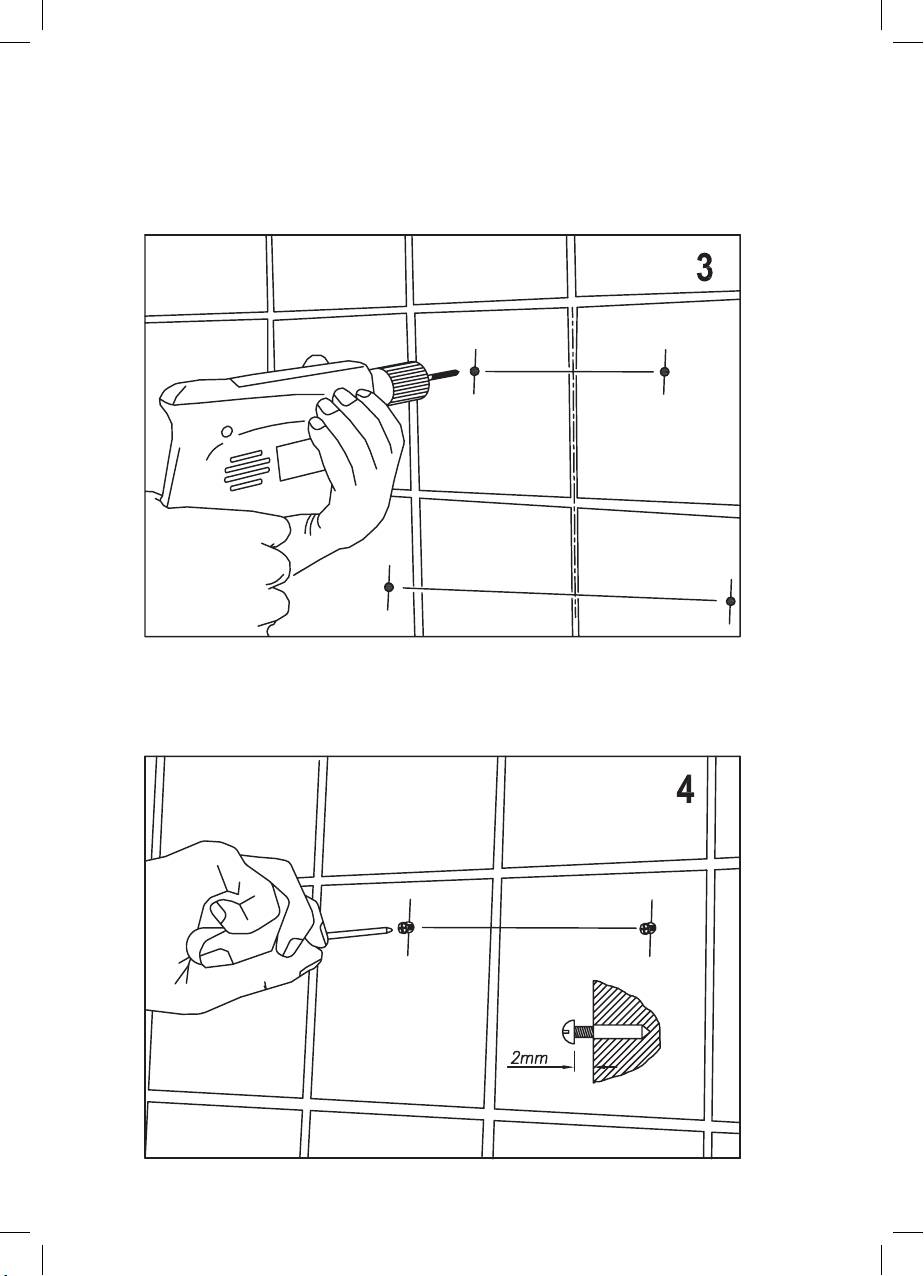 3

4

2mm