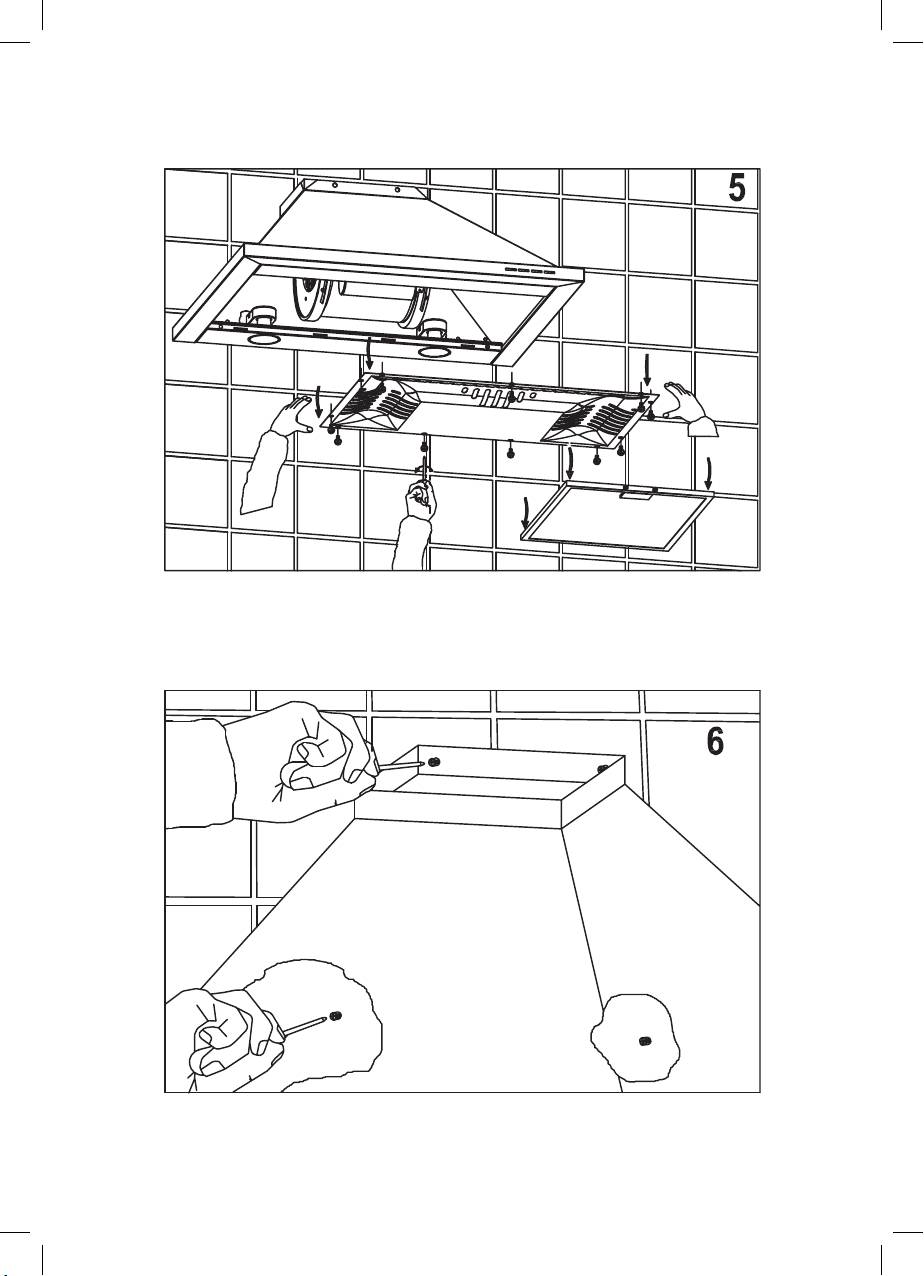 5

6