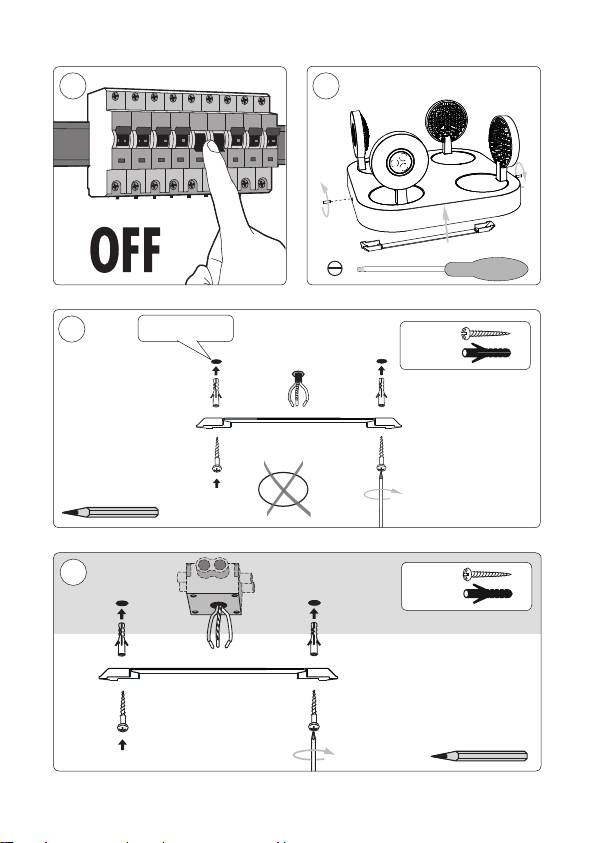 OFF