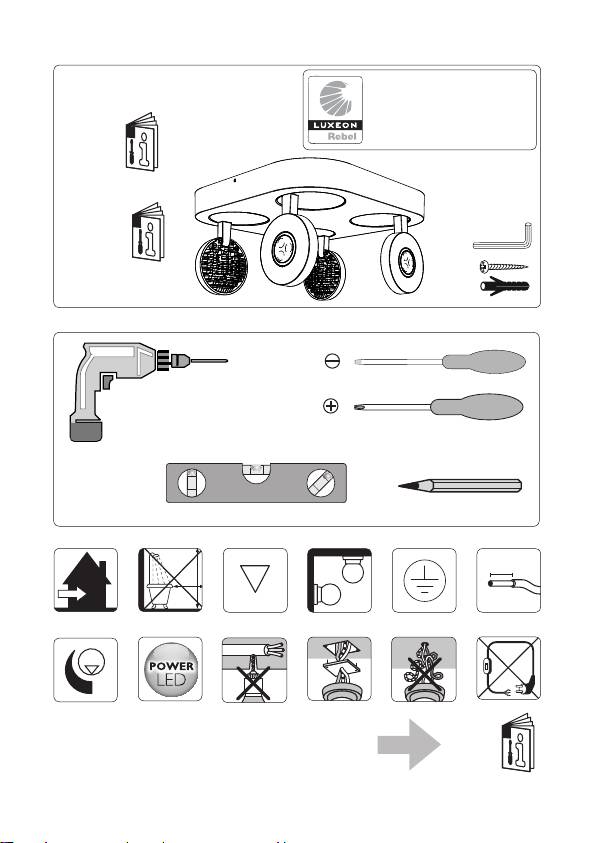 LUXEON
Rebel

POWER
LED