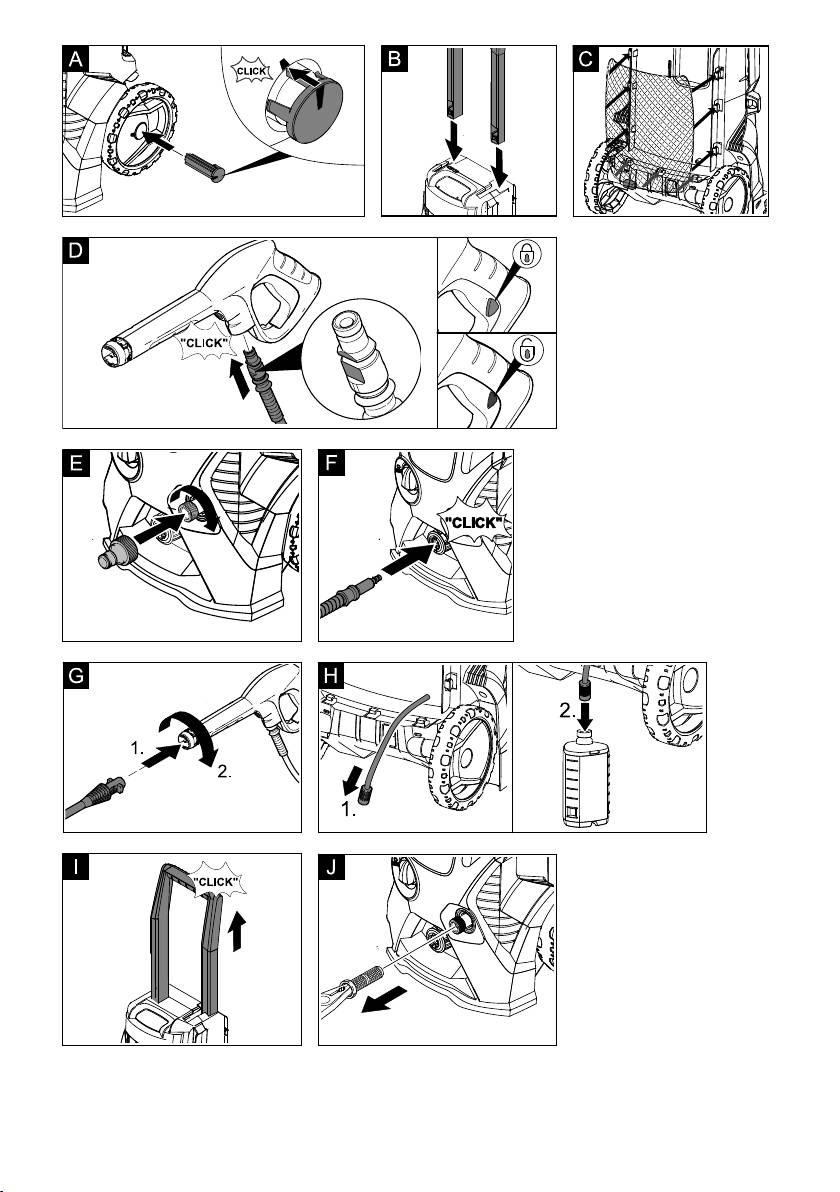 A
CLICK

B

C

D
"CLICK"

E

F
"CLICK"

G
1.
2.

H
1.
2.

I
"CLICK"

J