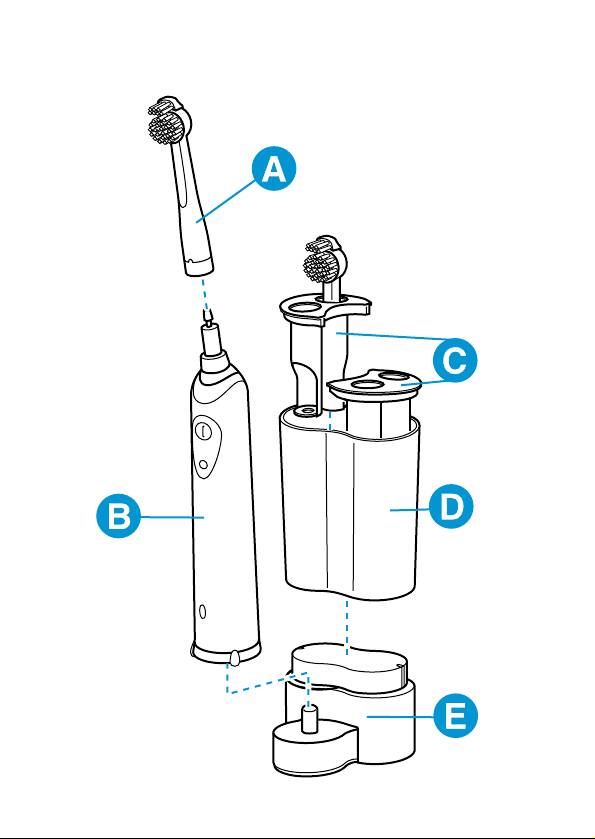 A
C
B
D
E