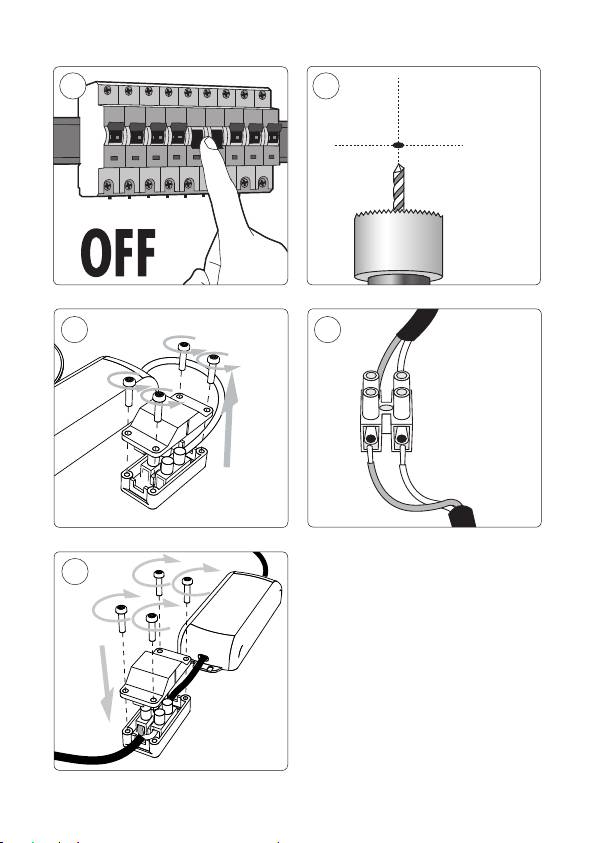 OFF