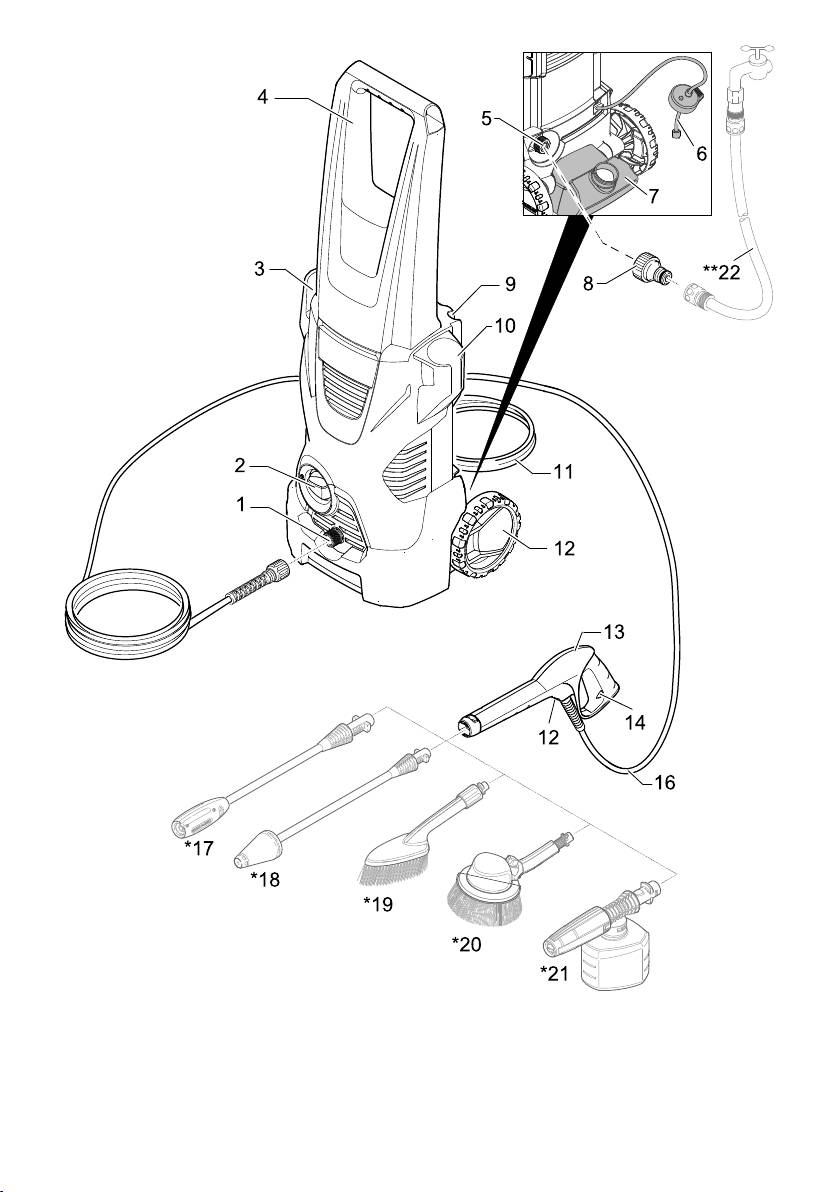 4
5
6
7
3
9
8
**22
10
2
11
1
12
13
14
12
16
*17
*18
*19
*20
*21