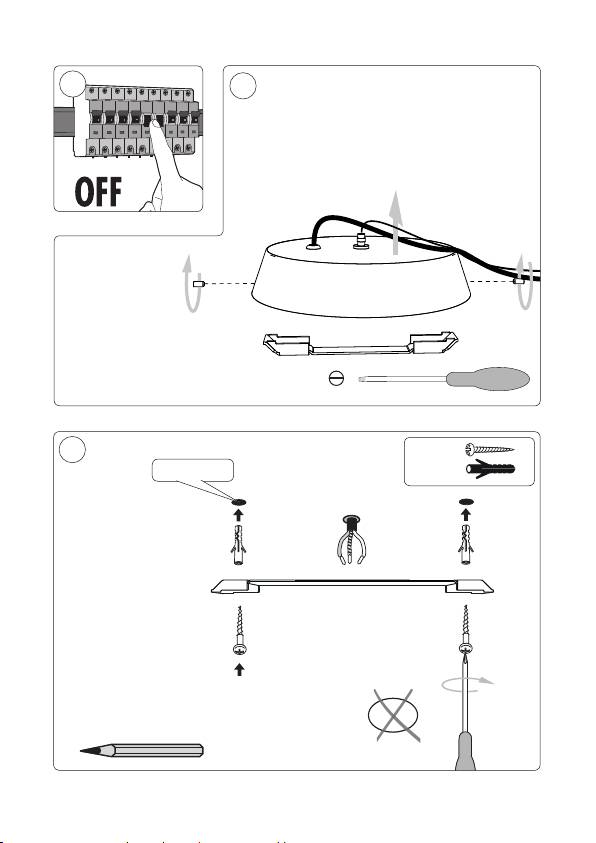 OFF