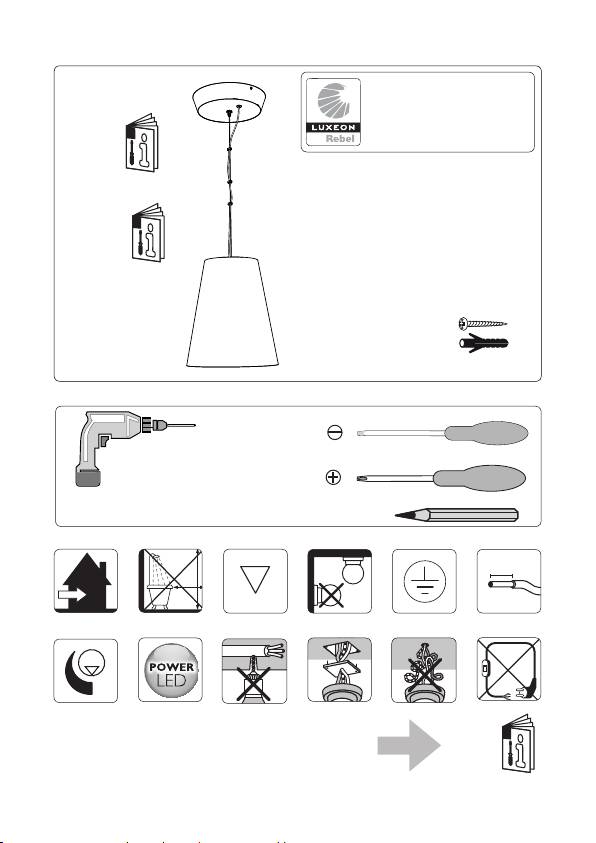 LUXEON
Rebel

POWER
LED