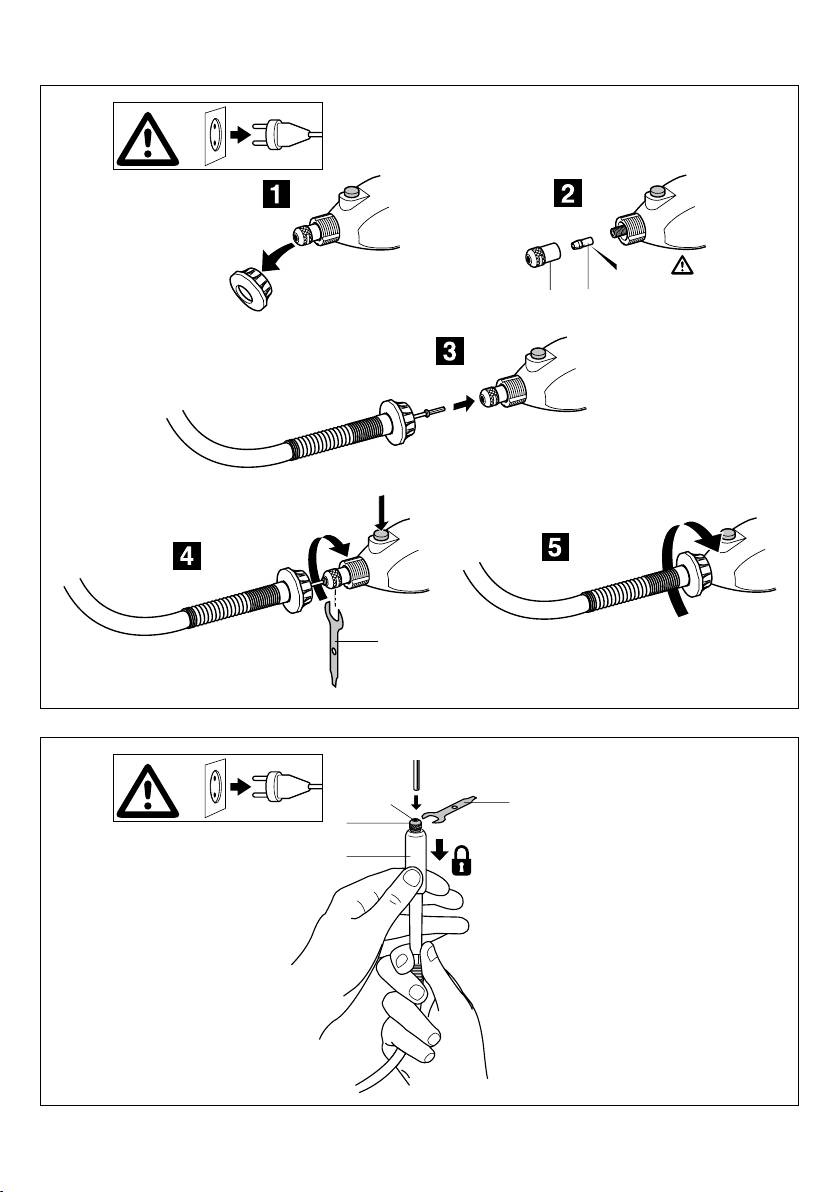 1

2

3

4

5