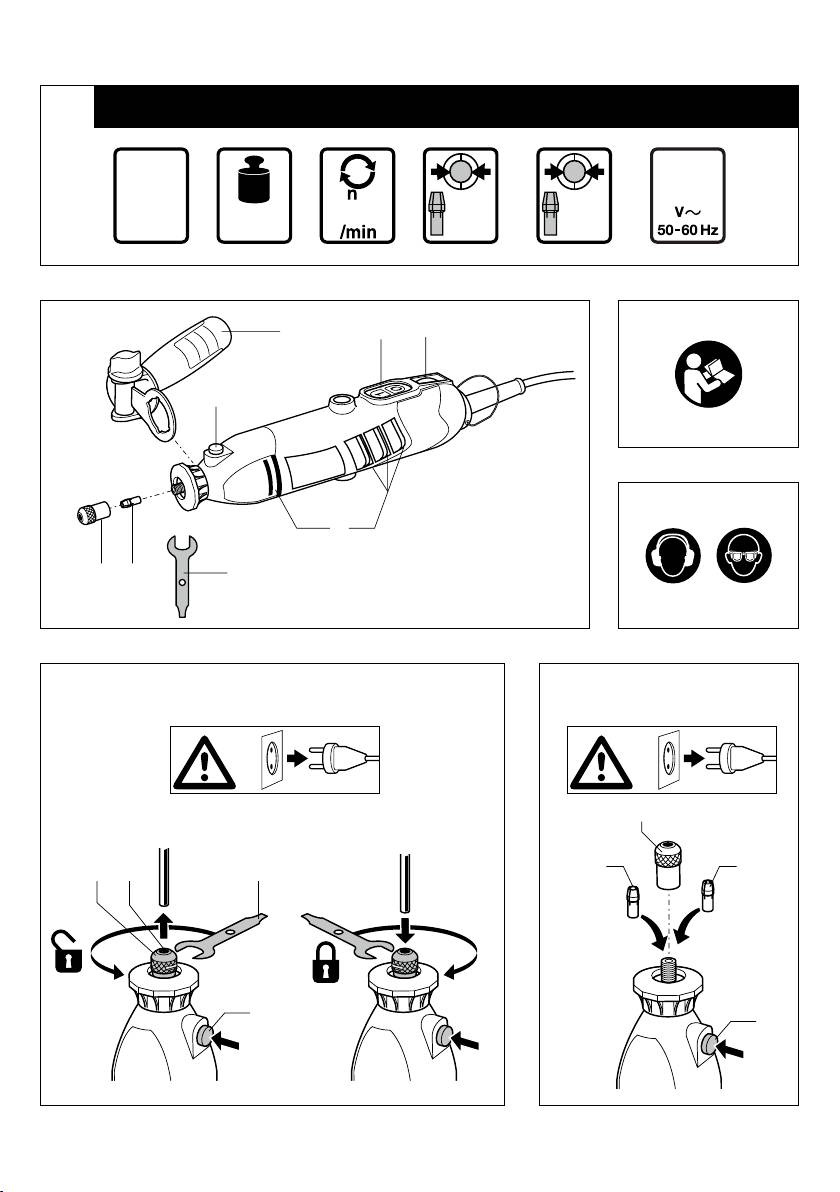 n

/min

V~
50-60 Hz