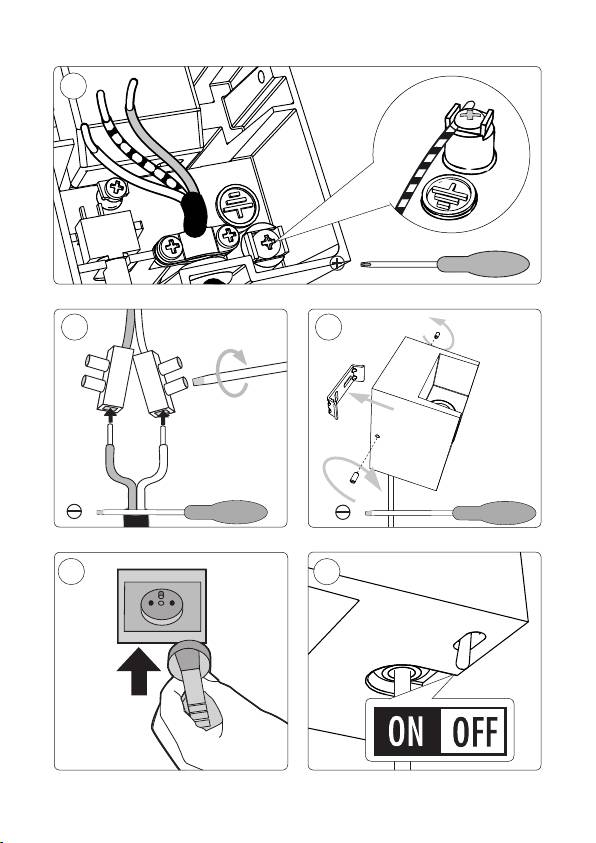 ON OFF