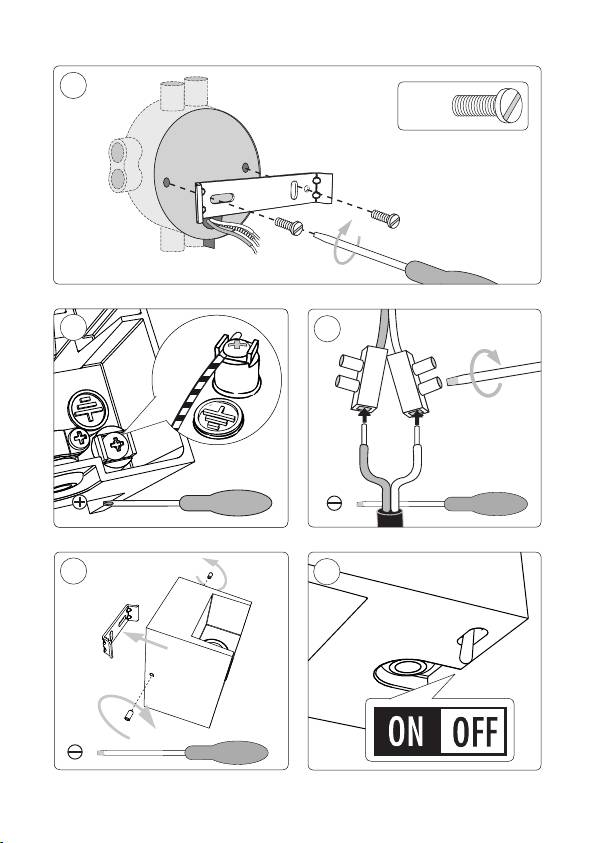 ON OFF