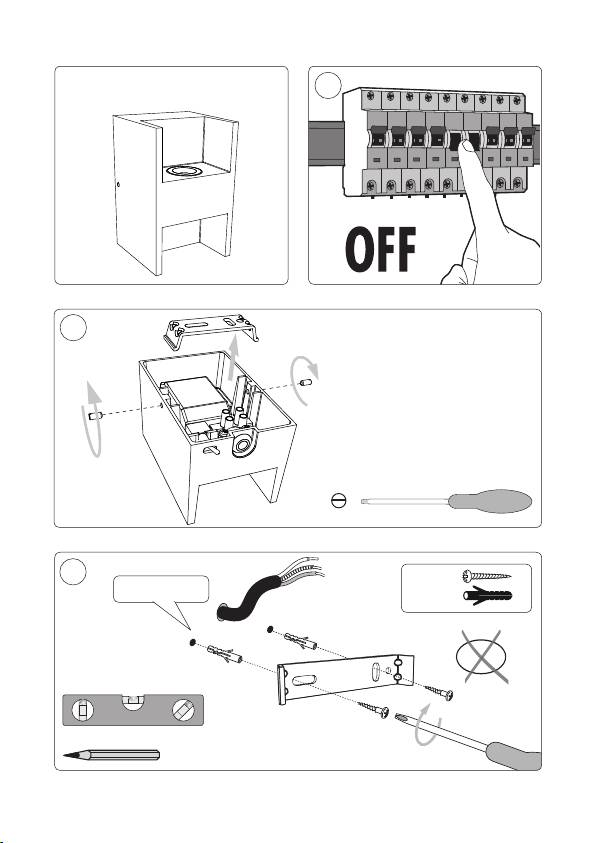 OFF