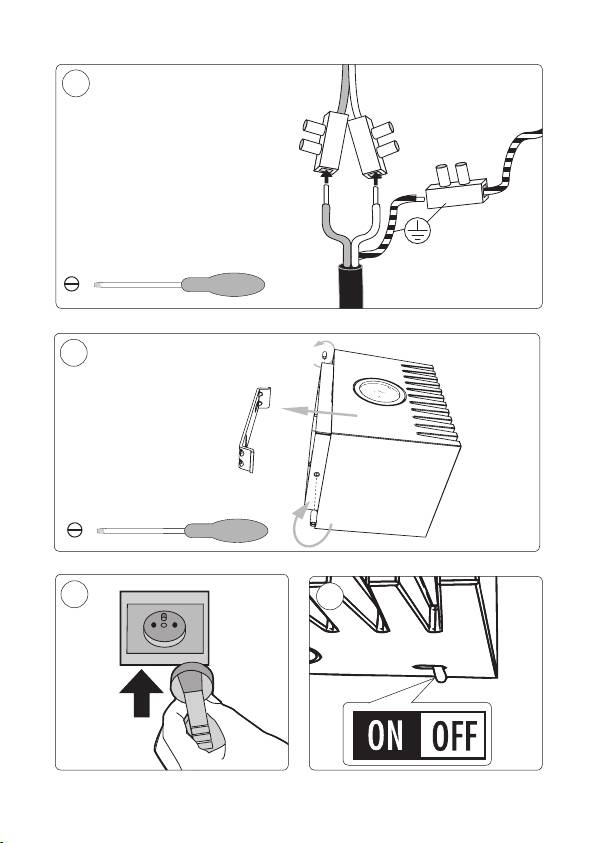 ON OFF