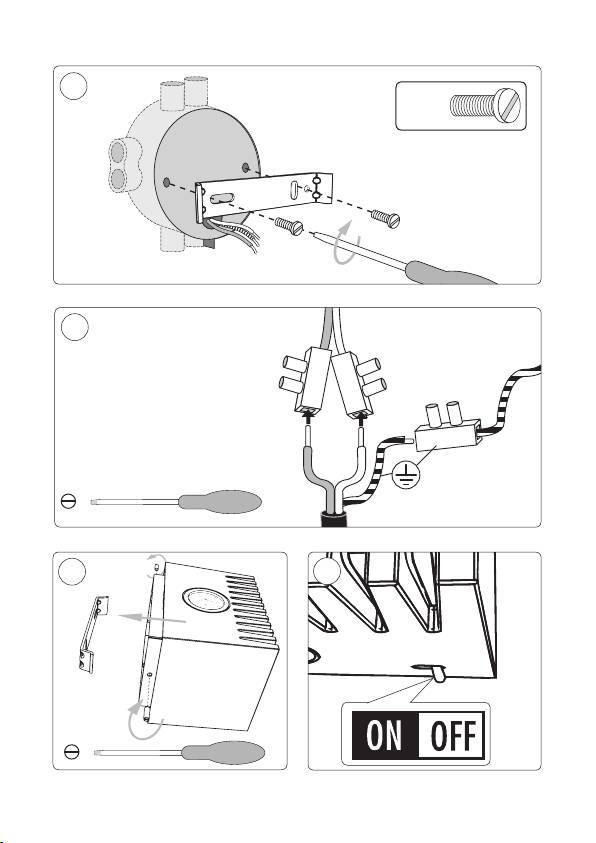 ON OFF