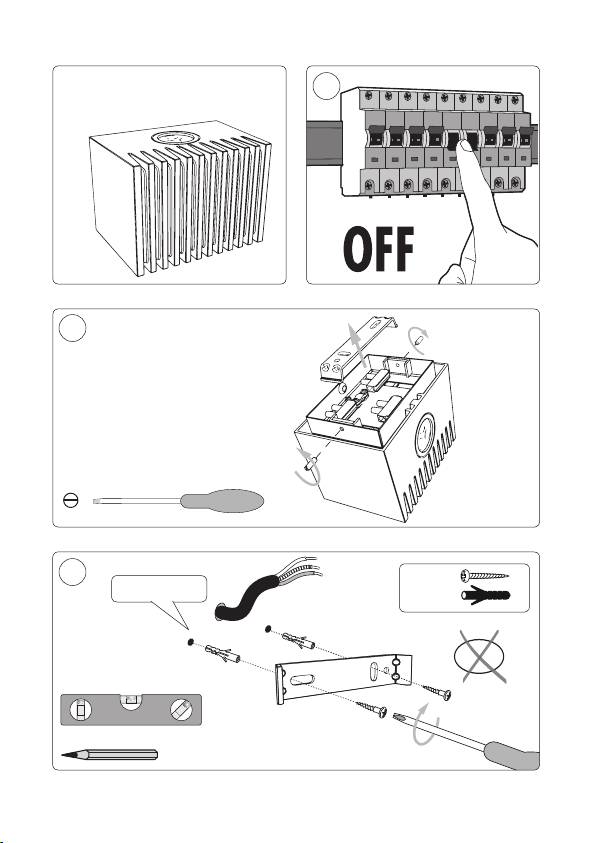 OFF