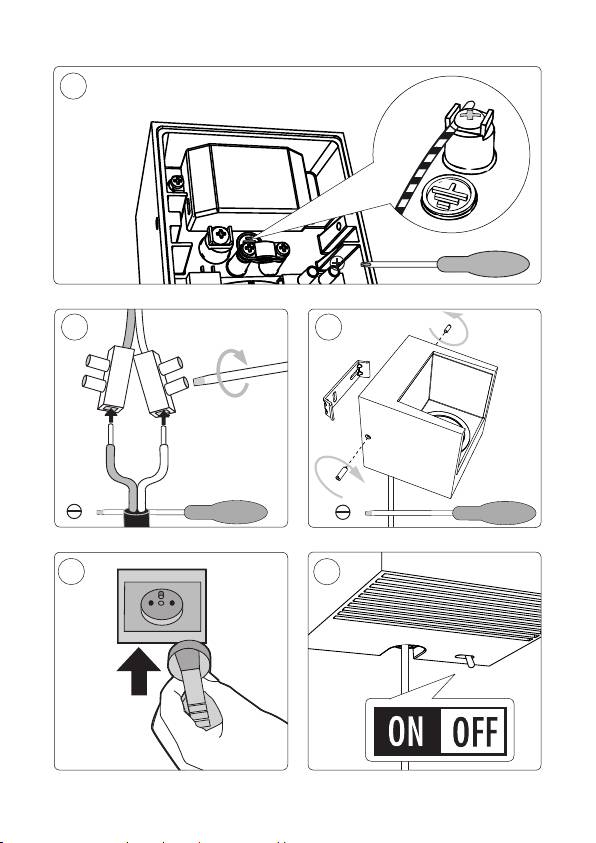 ON OFF