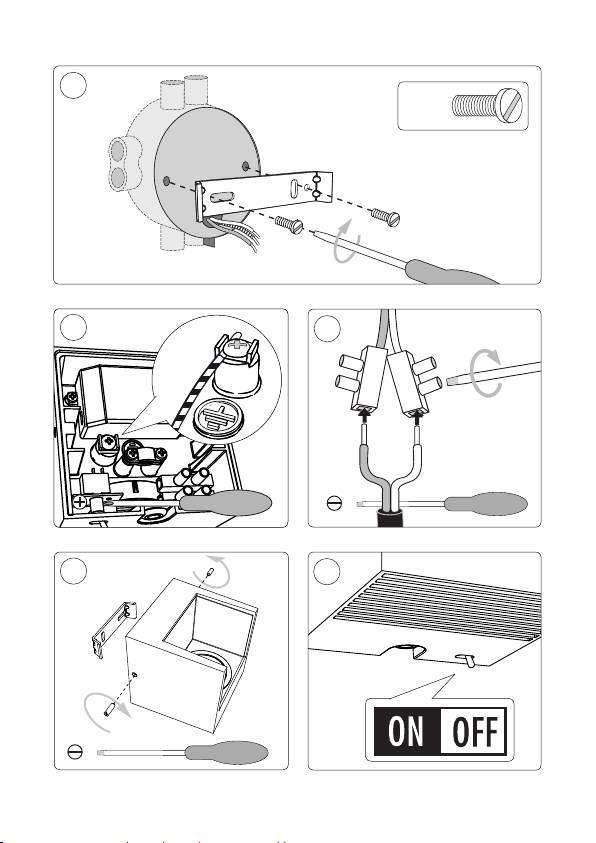 ON OFF