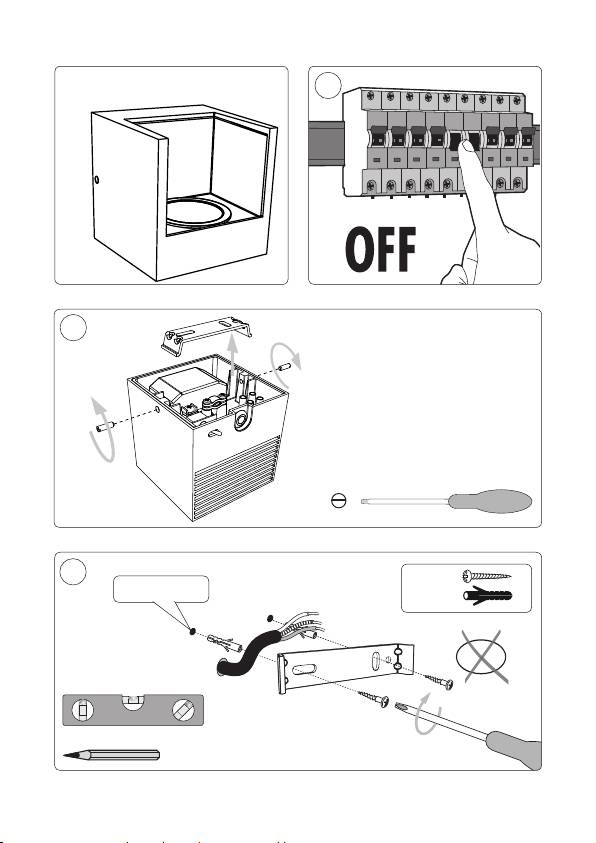 OFF