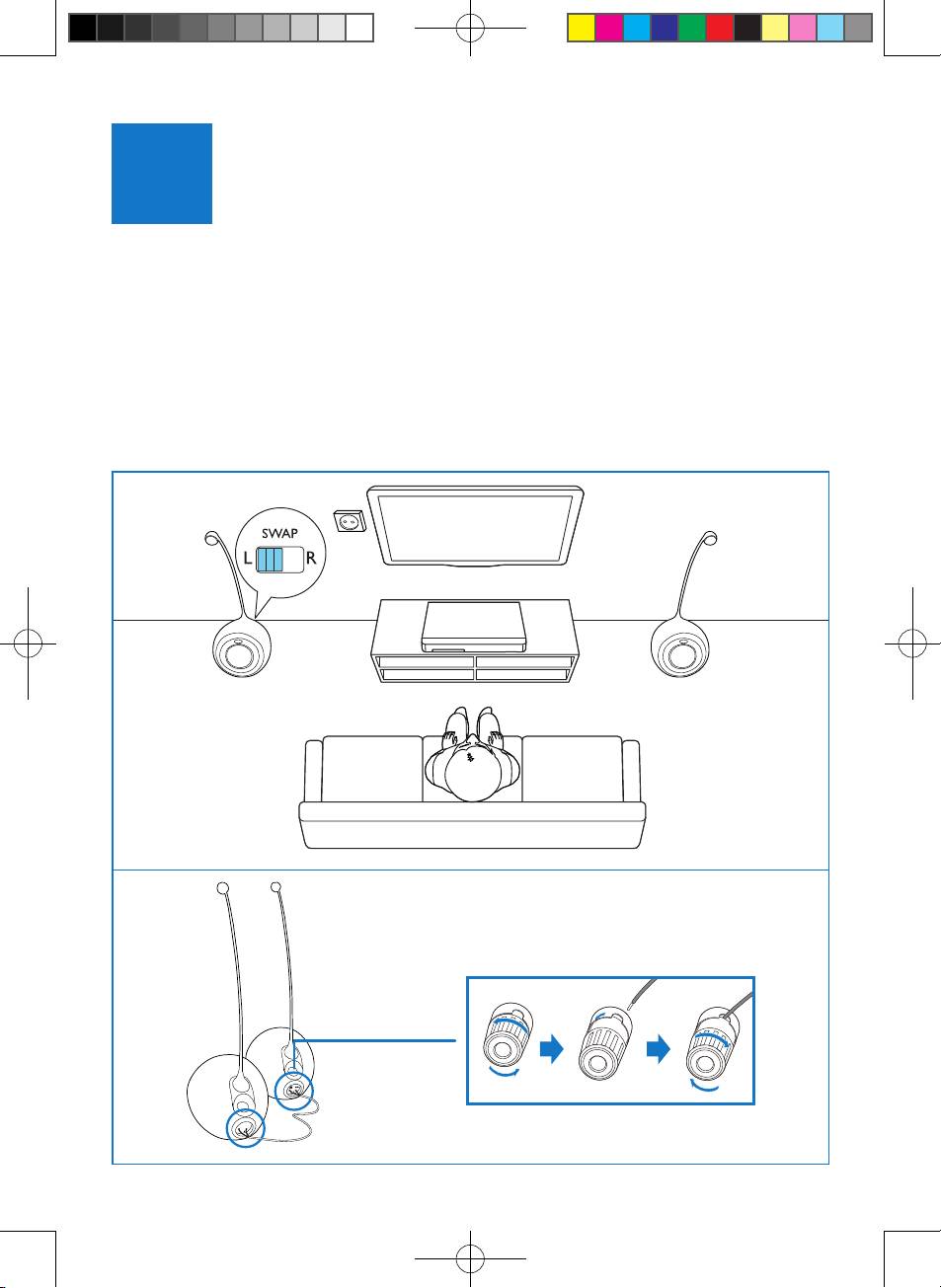 SWAP
L R