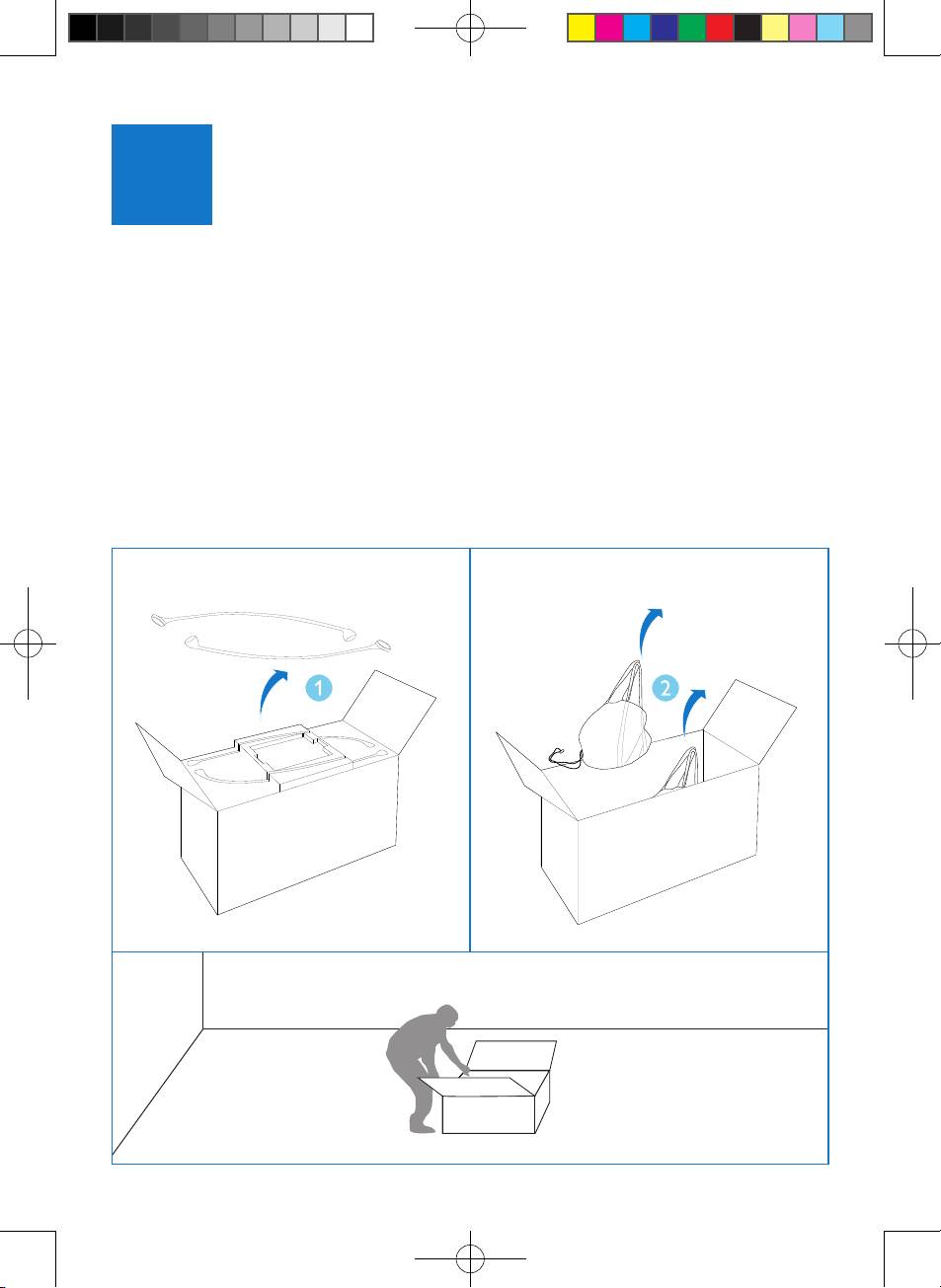 1

2