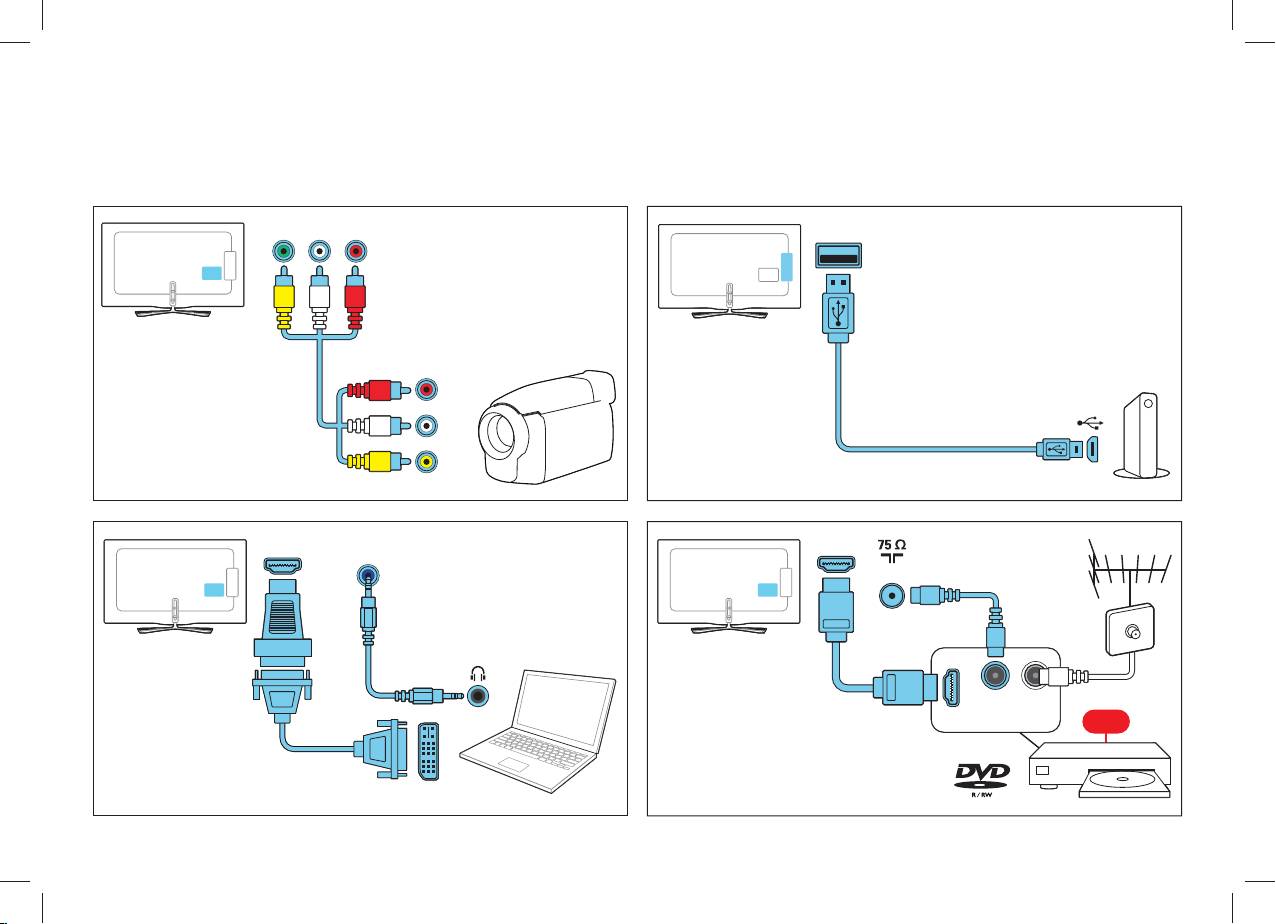 75 Ω

DVD
R / RW