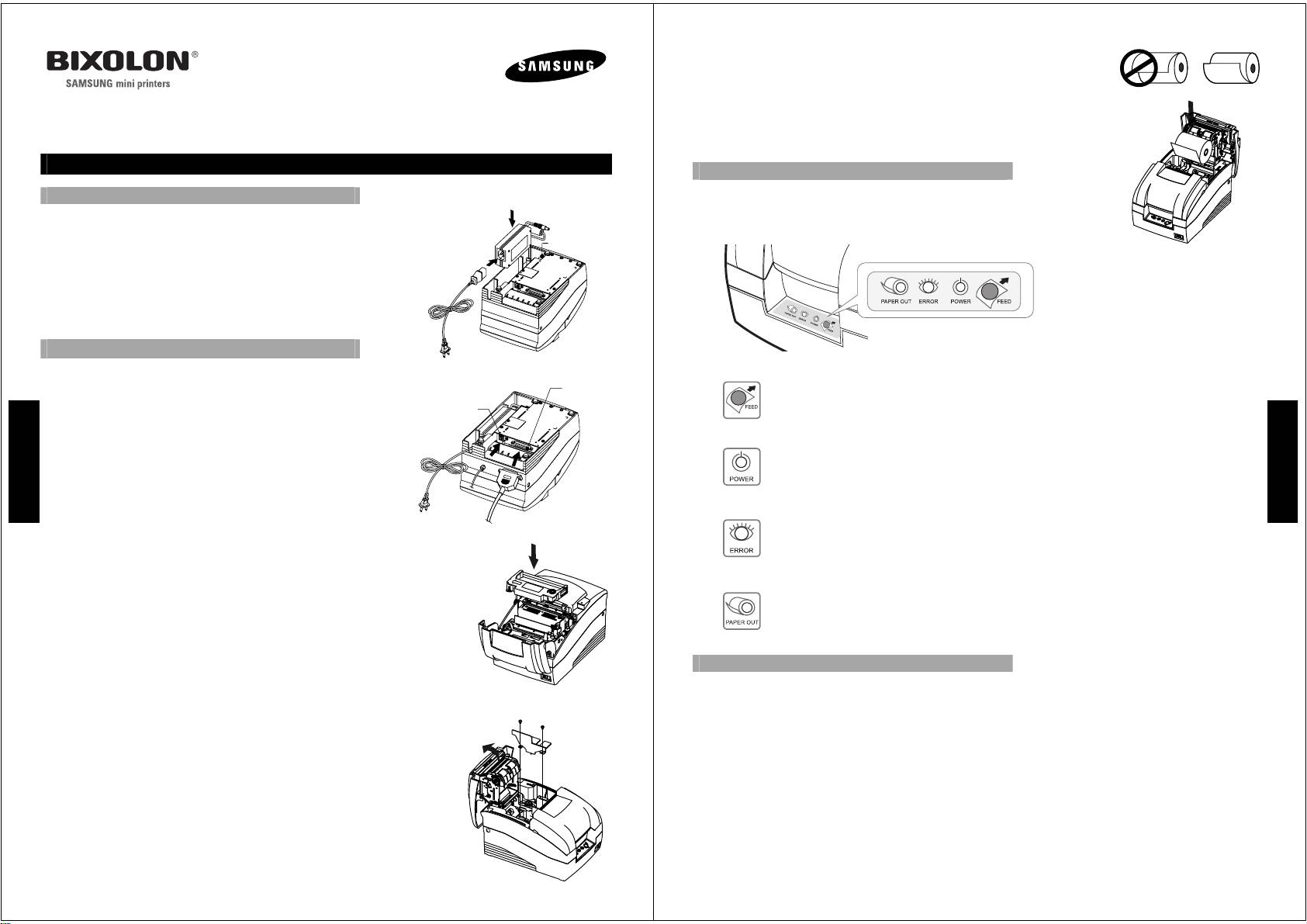 BIXOLON®
SAMSUNG mini printers

SAMSUNG

PAPER OUT ERROR POWER FEED

FEED

POWER

ERROR

PAPER OUT