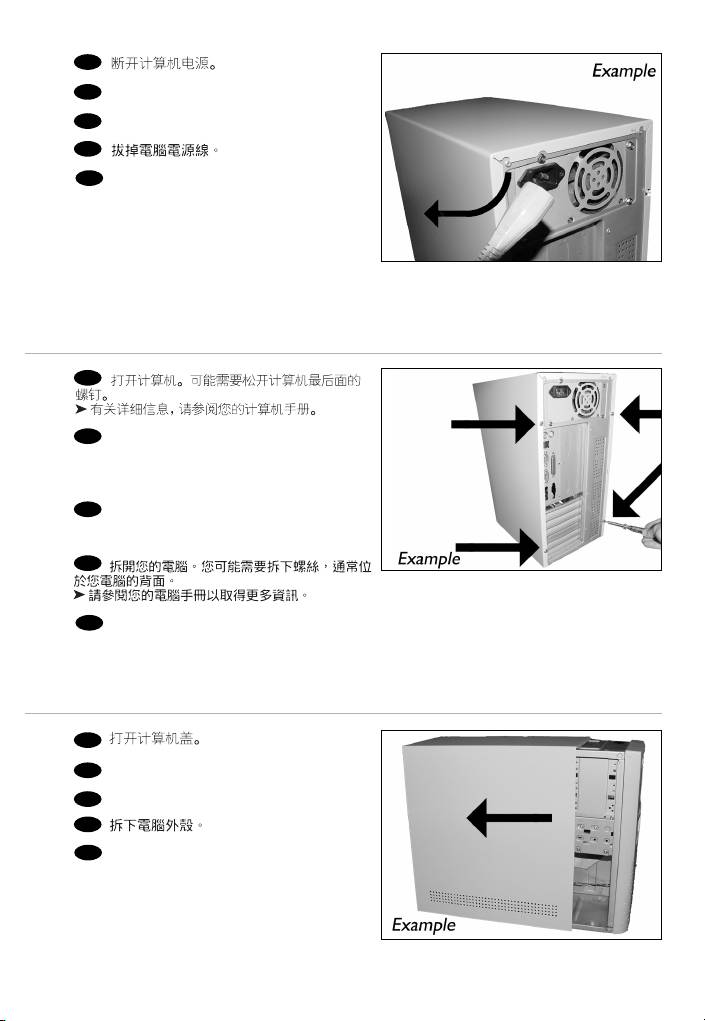 断开计算机电源。

拔掉電腦電源線。

Example

打开计算机。可能需要松开计算机最后面的螺钉。
➤ 有关详细信息，请参阅您的计算机手册。

拆開您的電腦。您可能需要拆下螺絲，通常位於您電腦的背面。
➤ 請參閱您的電腦手冊以取得更多資訊。

Example

打开计算机盖。

拆下電腦外殼。

Example