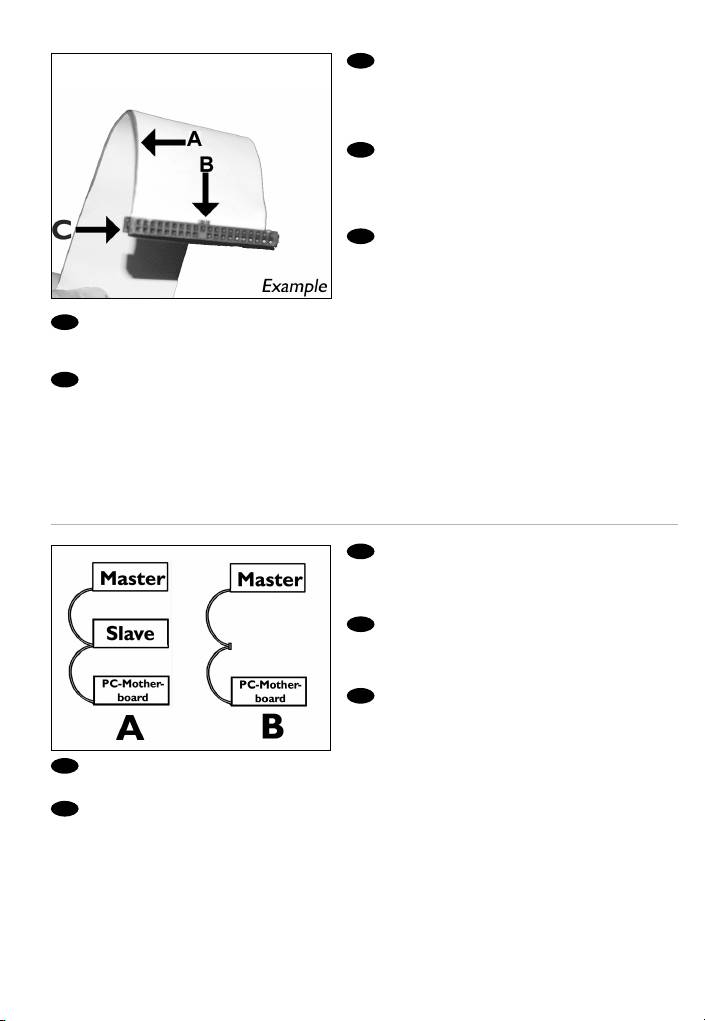 A

B

C

Example

Master

Slave

PC-Motherboard

A

Master

PC-Motherboard

B