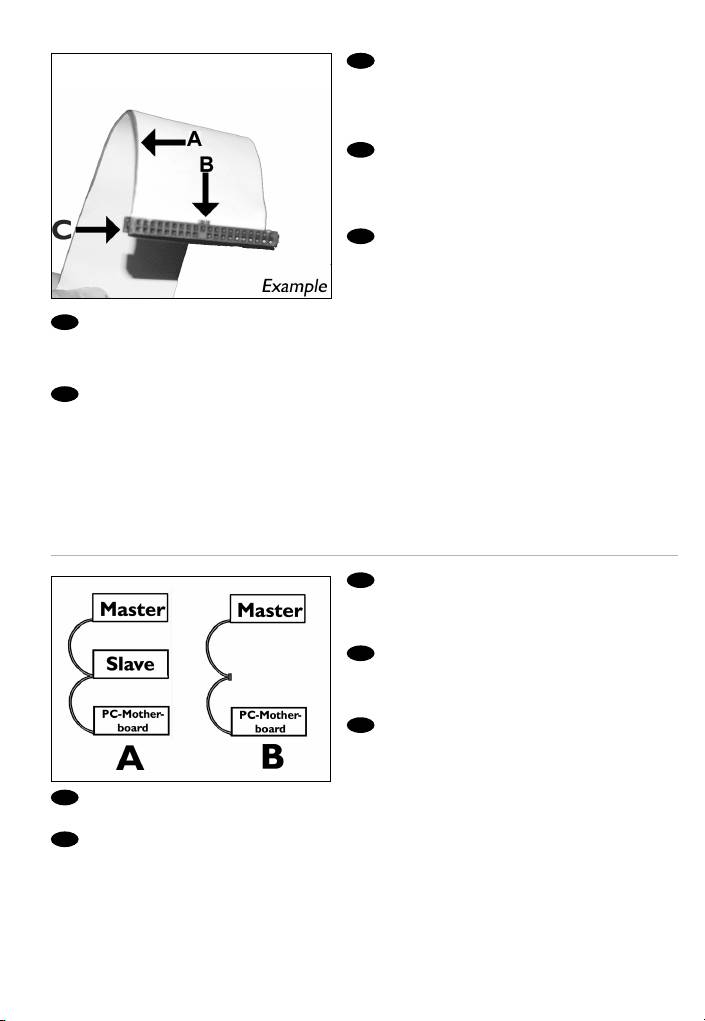 A
B
C
Example

Master
Slave
PC-Motherboard
A
Master
PC-Motherboard
B