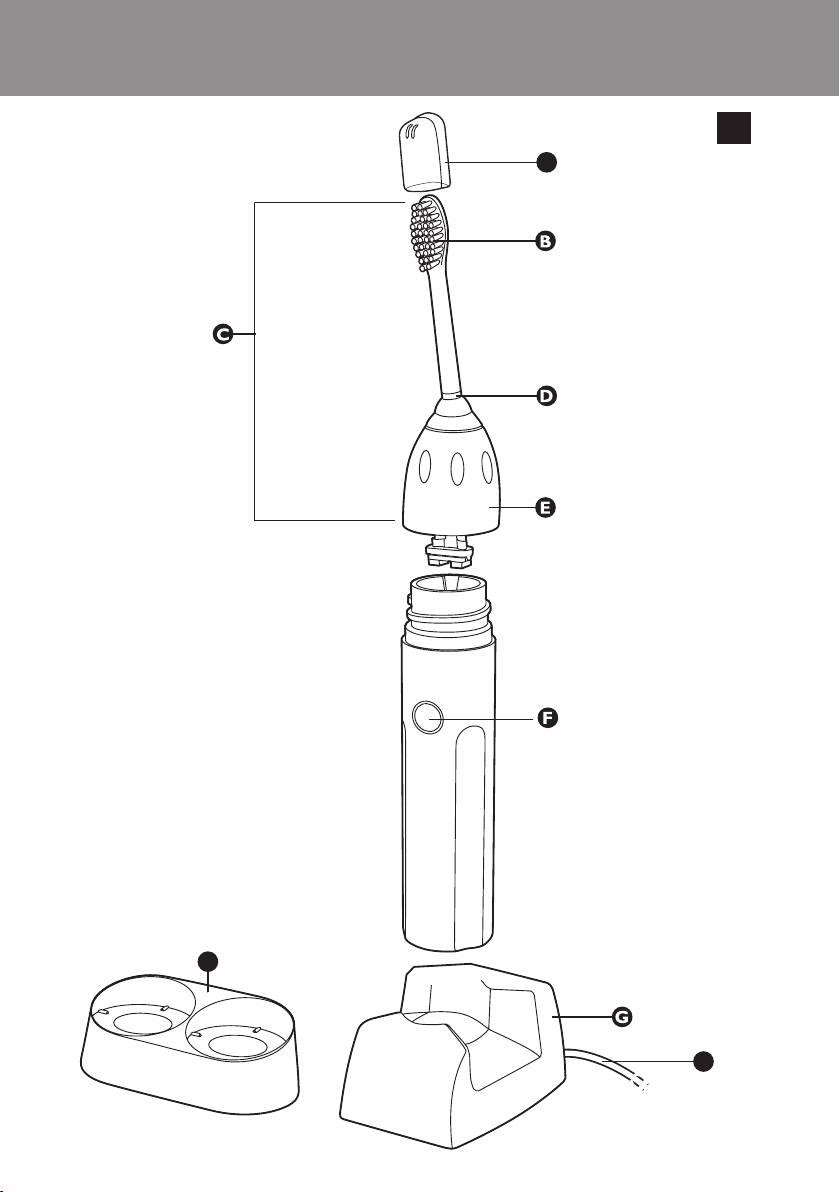 B

C

D

E

F

G