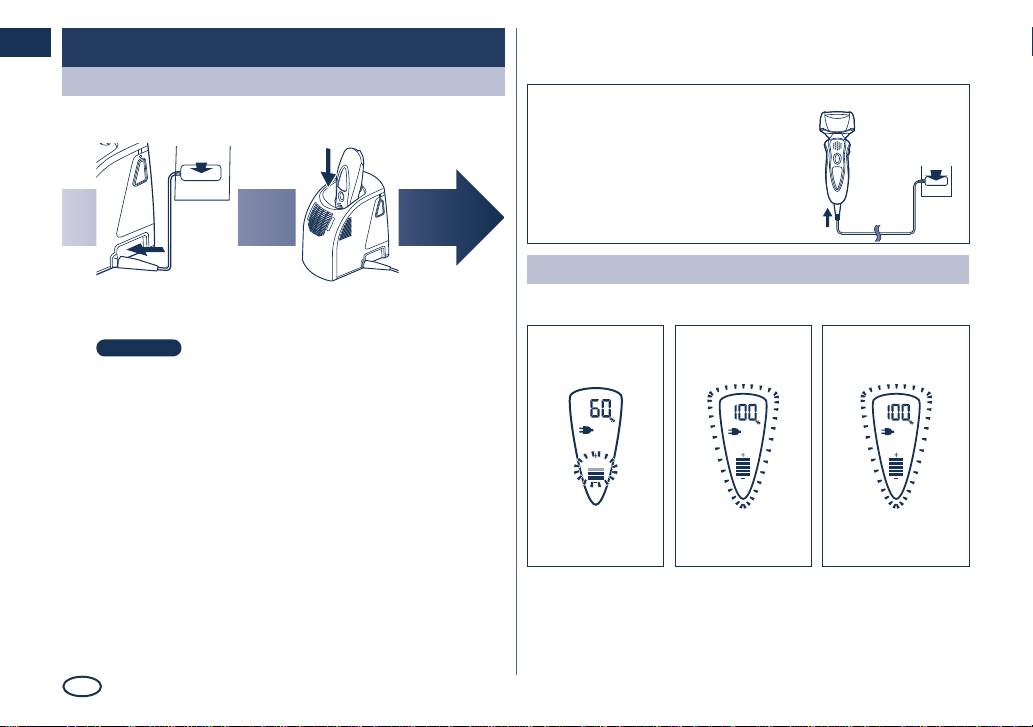 60
100
100