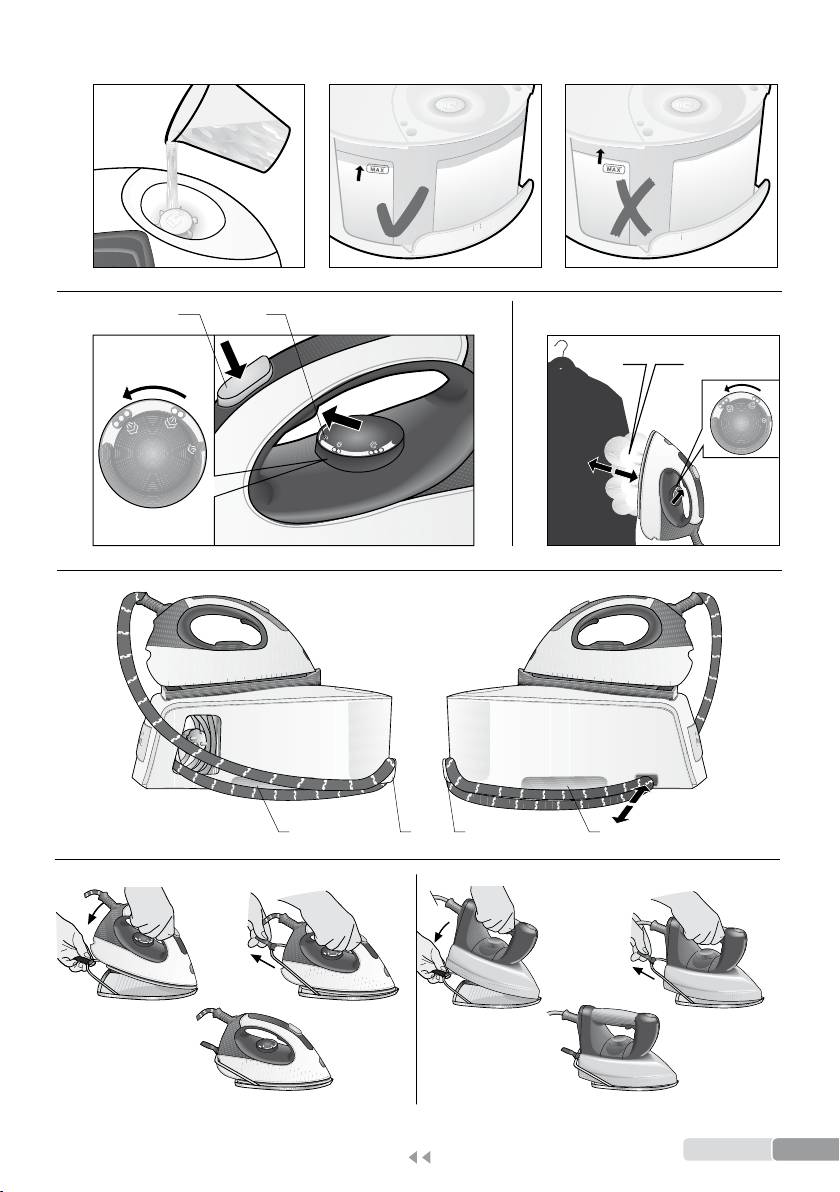 MAX

MAX